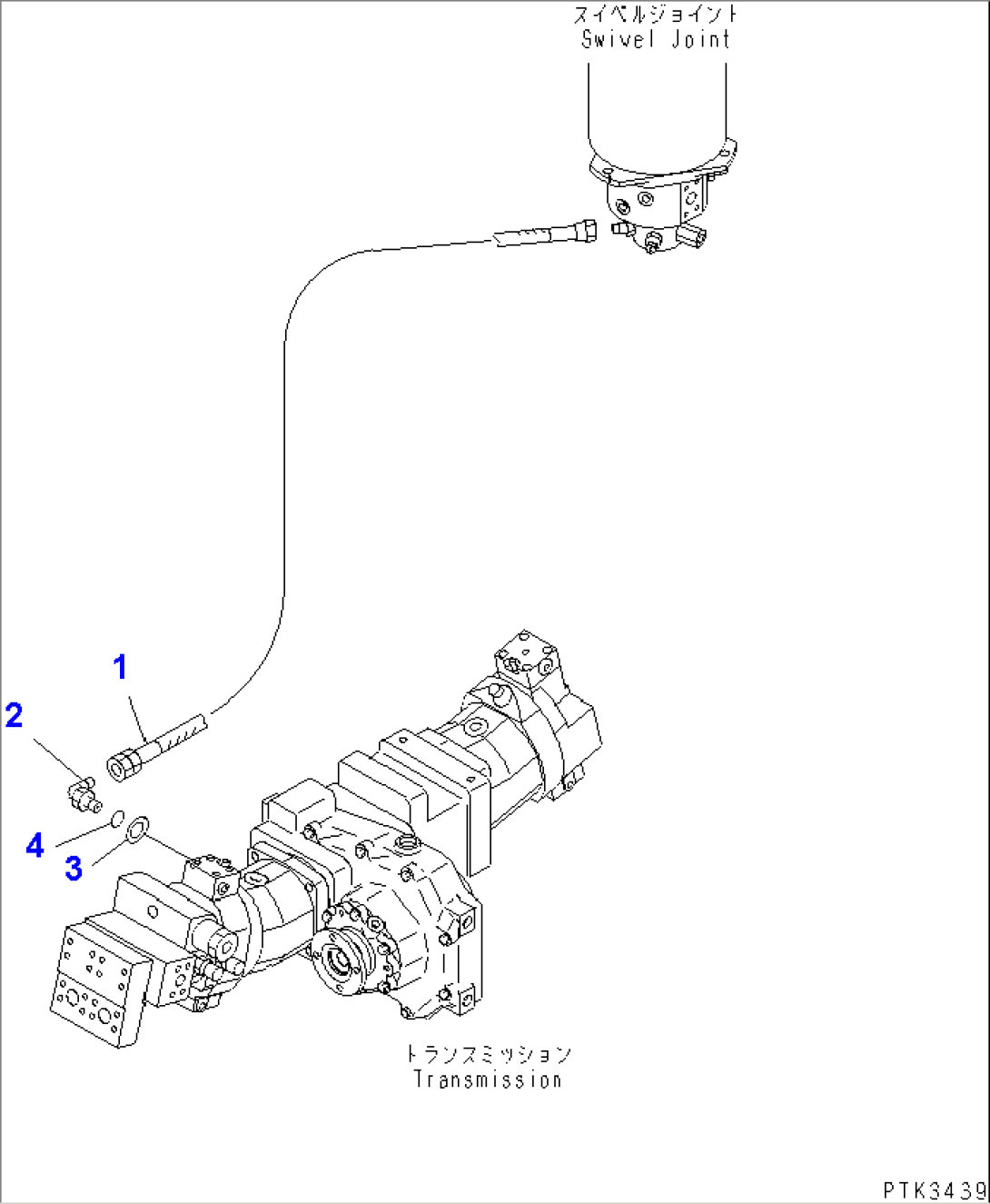 スイベルジョイント
Swivel Joint

1

2

4

3

トランスミッション
Transmission

PTK3439