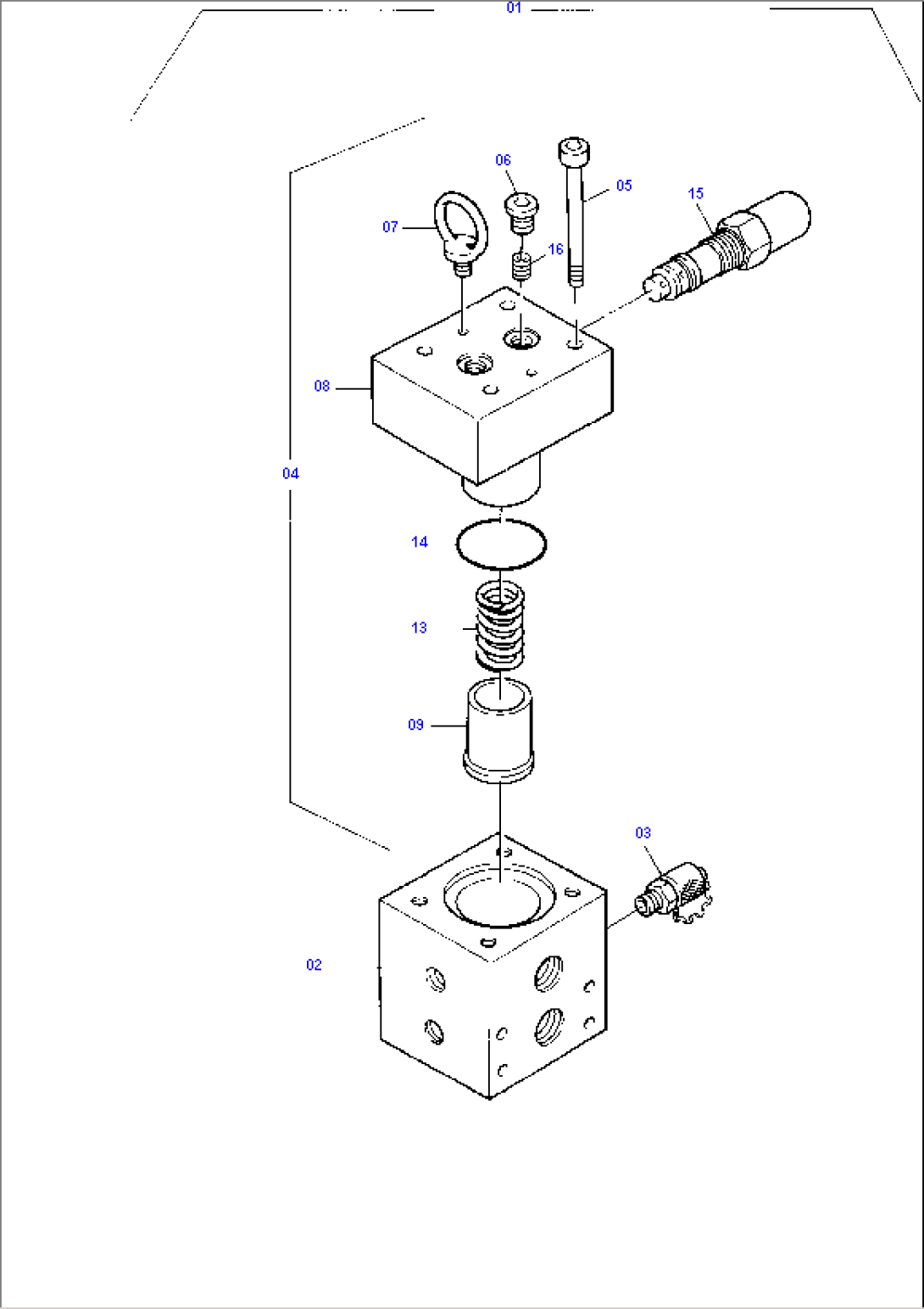 01
06
05
15
07
16
08
04
14
13
09
03
02