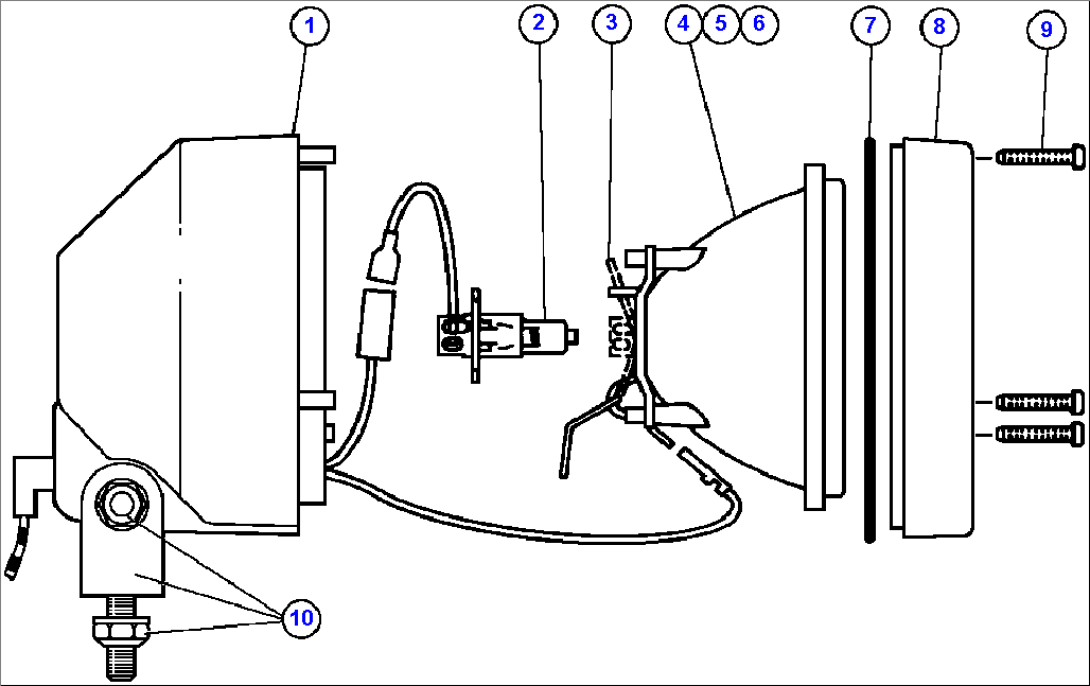 1
2
3
4
5
6
7
8
9
10