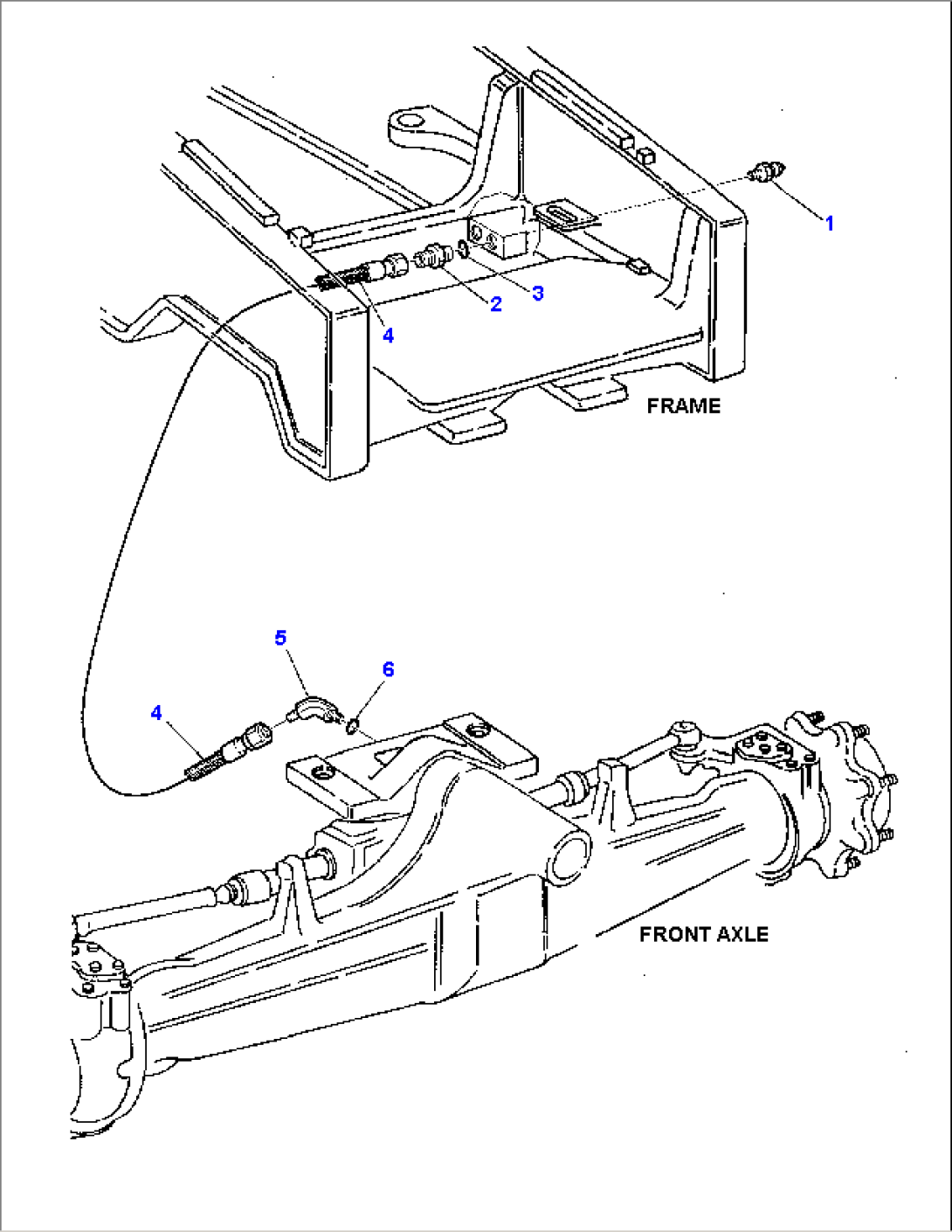 1
2
3
4
FRAME
5
6
4
FRONT AXLE