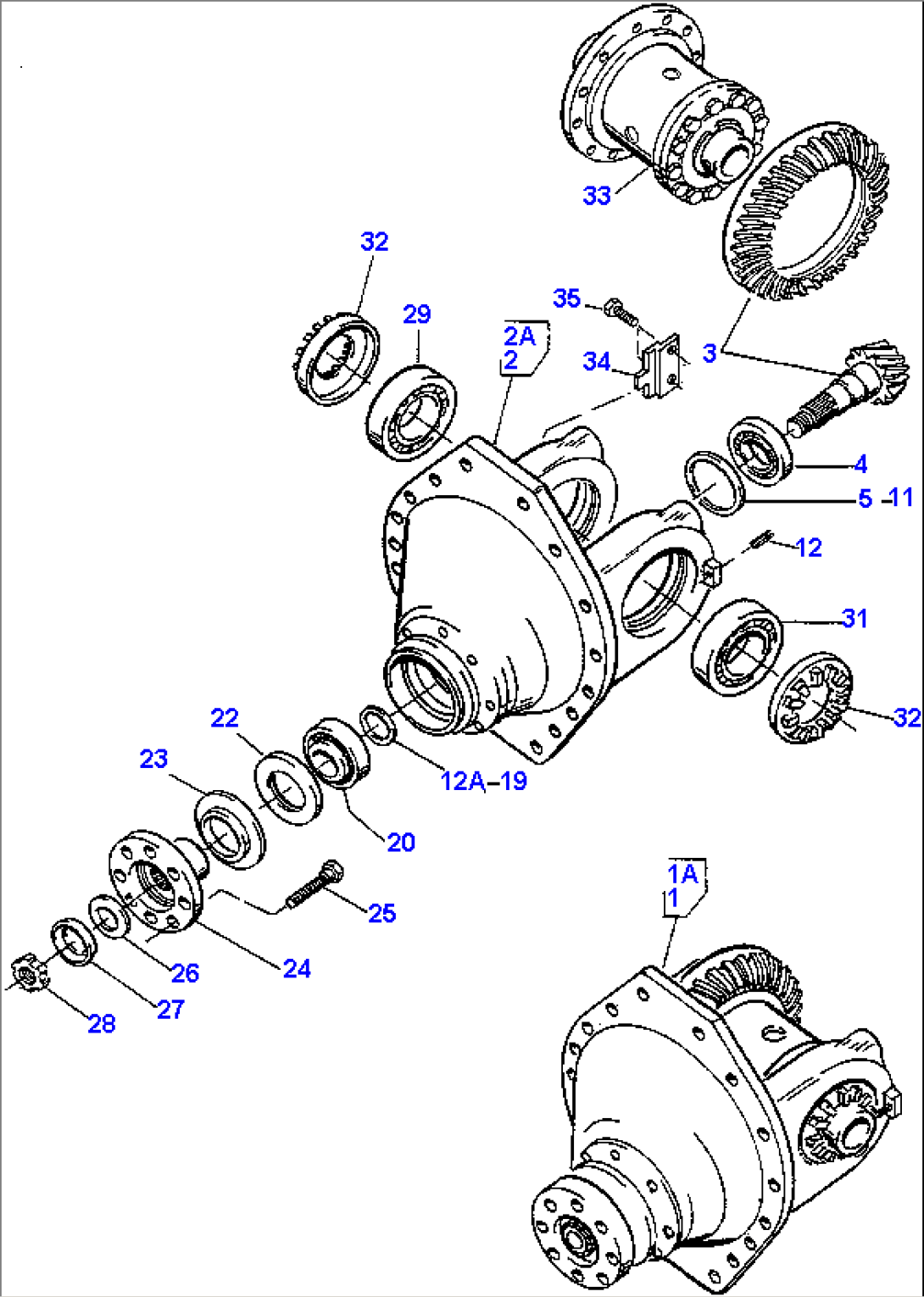 33
32
29
35
2A
2
34
3
4
5 -11
12
31
32
22
23
12A-19
20
25
1A
1
24
26
27
28