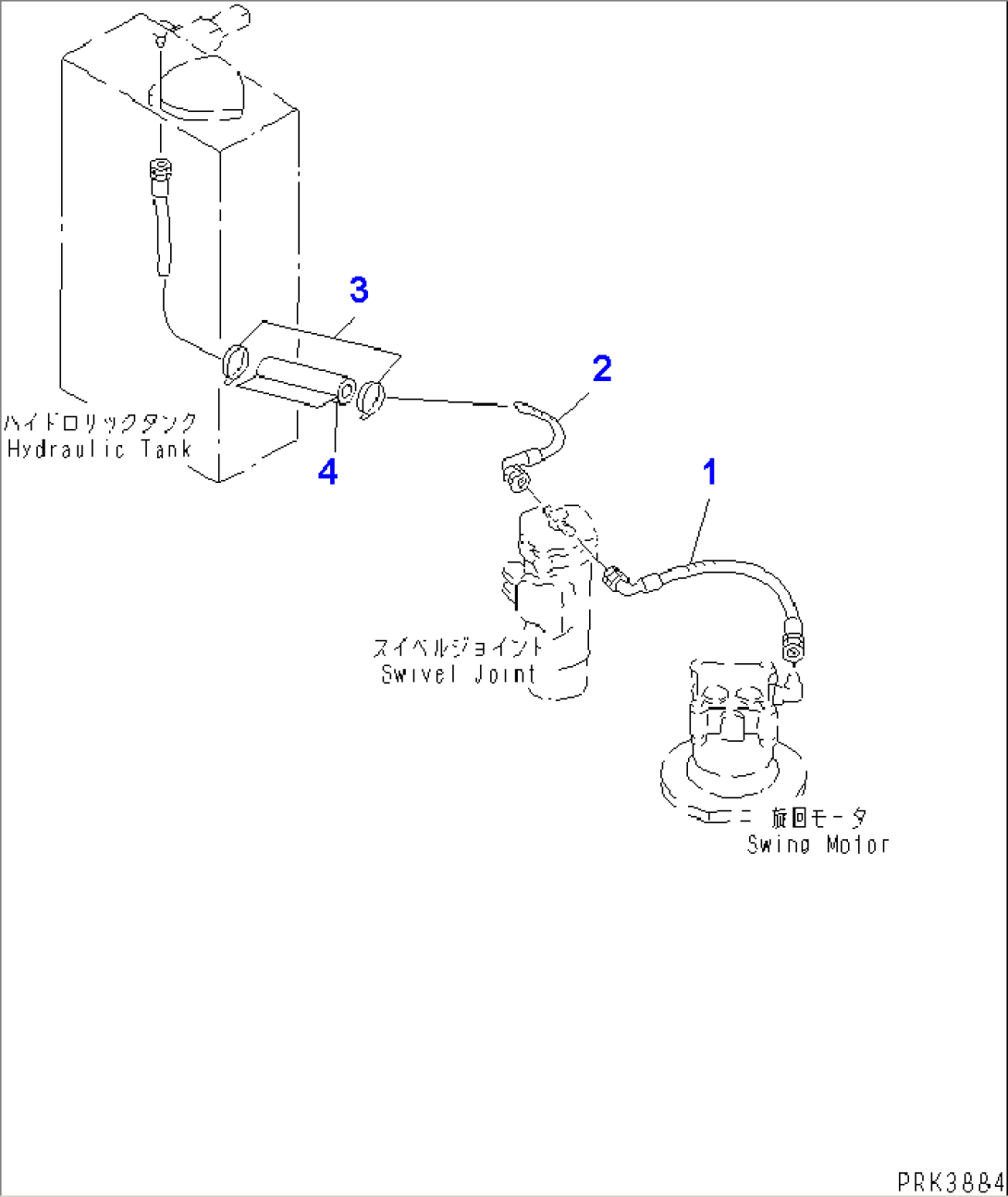 3

2

ハイドロリックタンク
Hydraulic Tank

4

1

スイベルジョイント
Swivel Joint

旋回モータ
Swing Motor

PRK3884