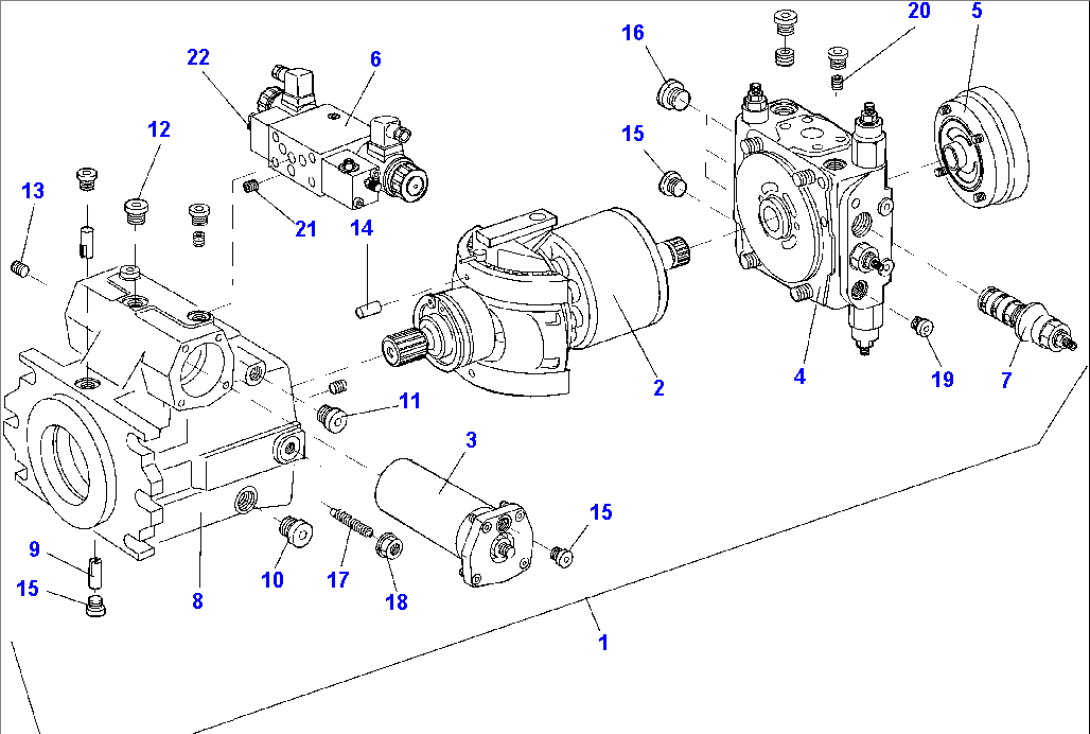 22
6
16
20
5
12
15
13
21
14
2
4
19
7
11
3
15
9
15
8
10
17
18
1