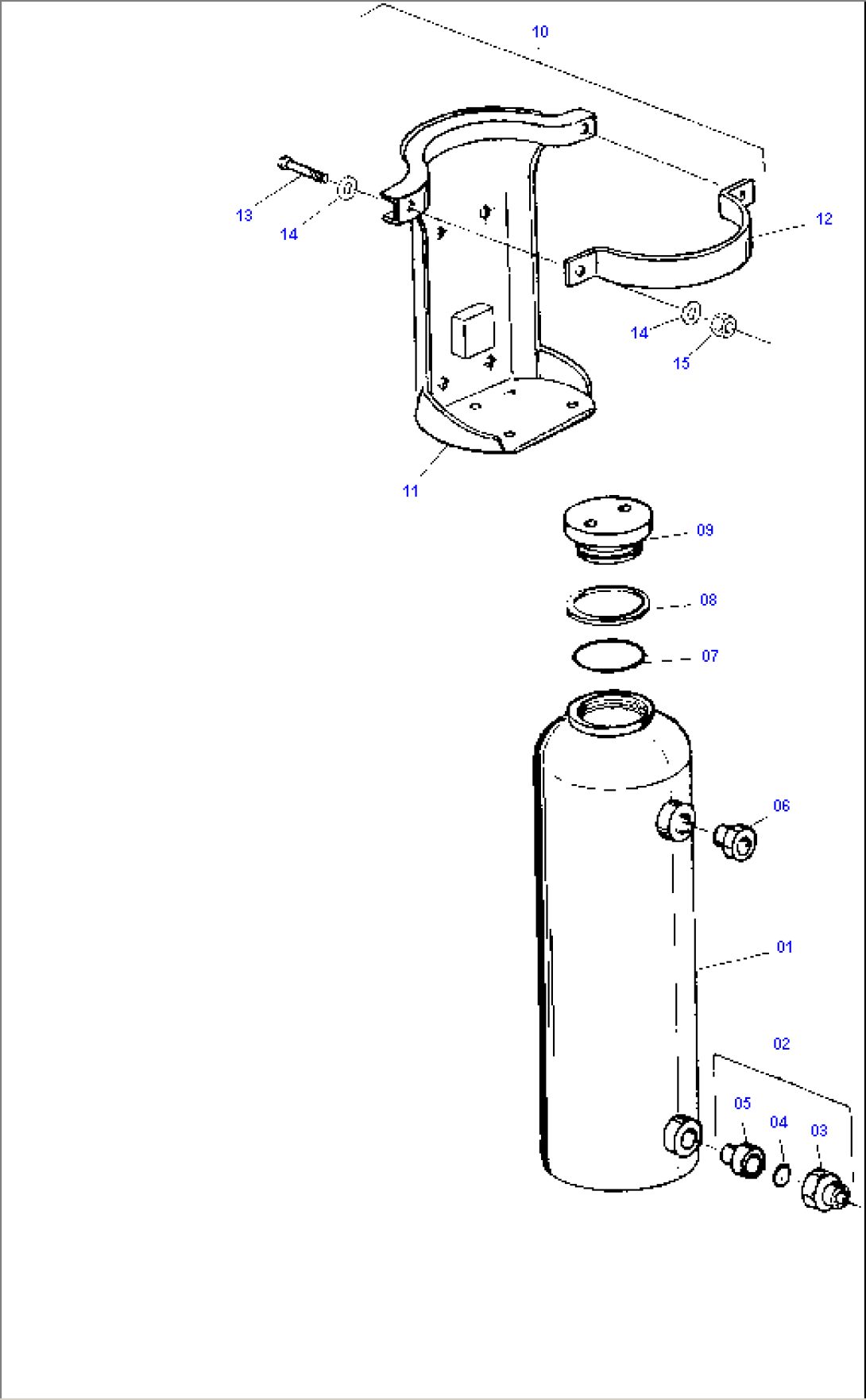 10

13

14

12

14

15

11

09

08

07

06

01

02

05

04

03