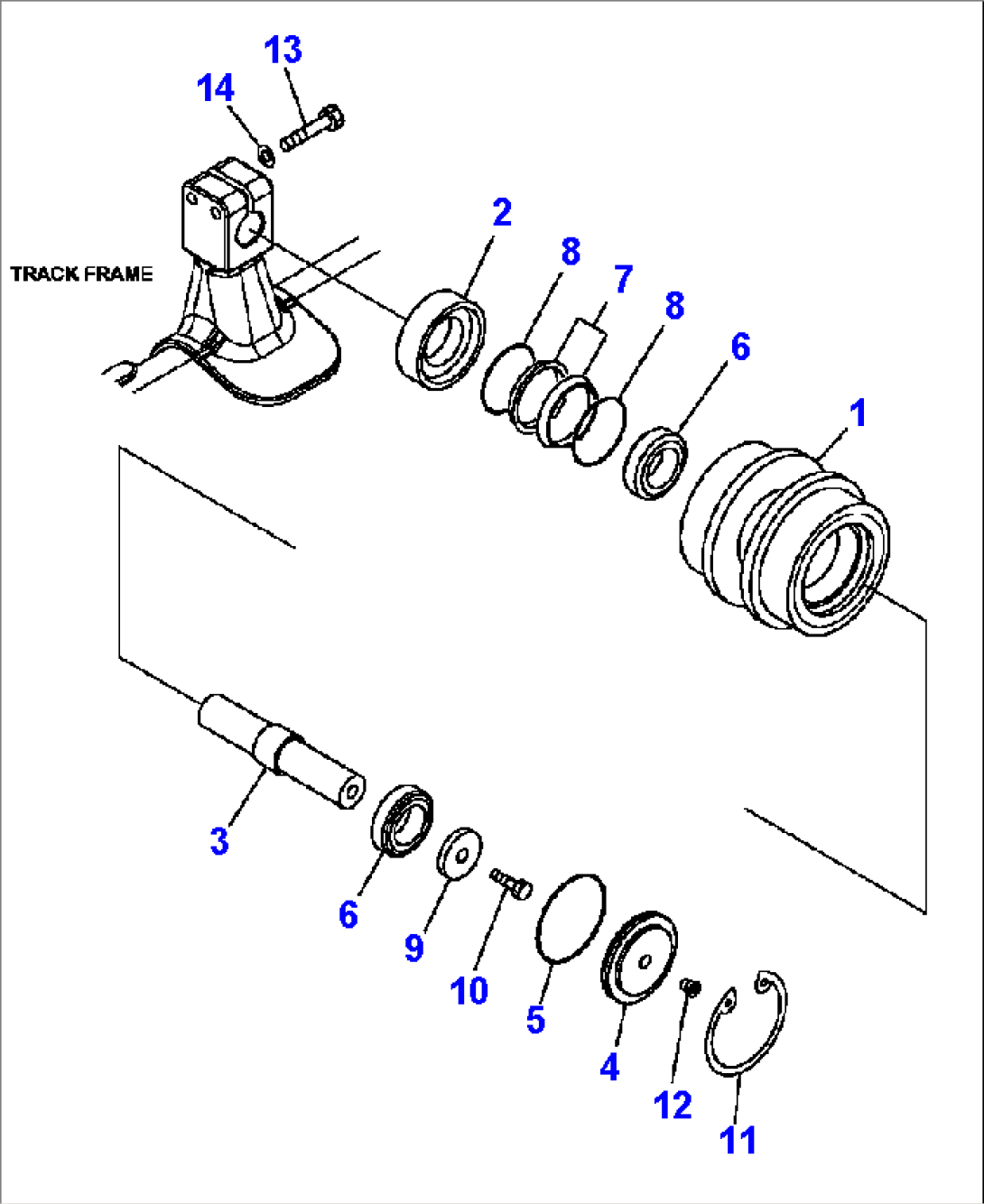 13
14
TRACK FRAME
2
8
7
8
6
1
3
6
9
10
5
4
12
11