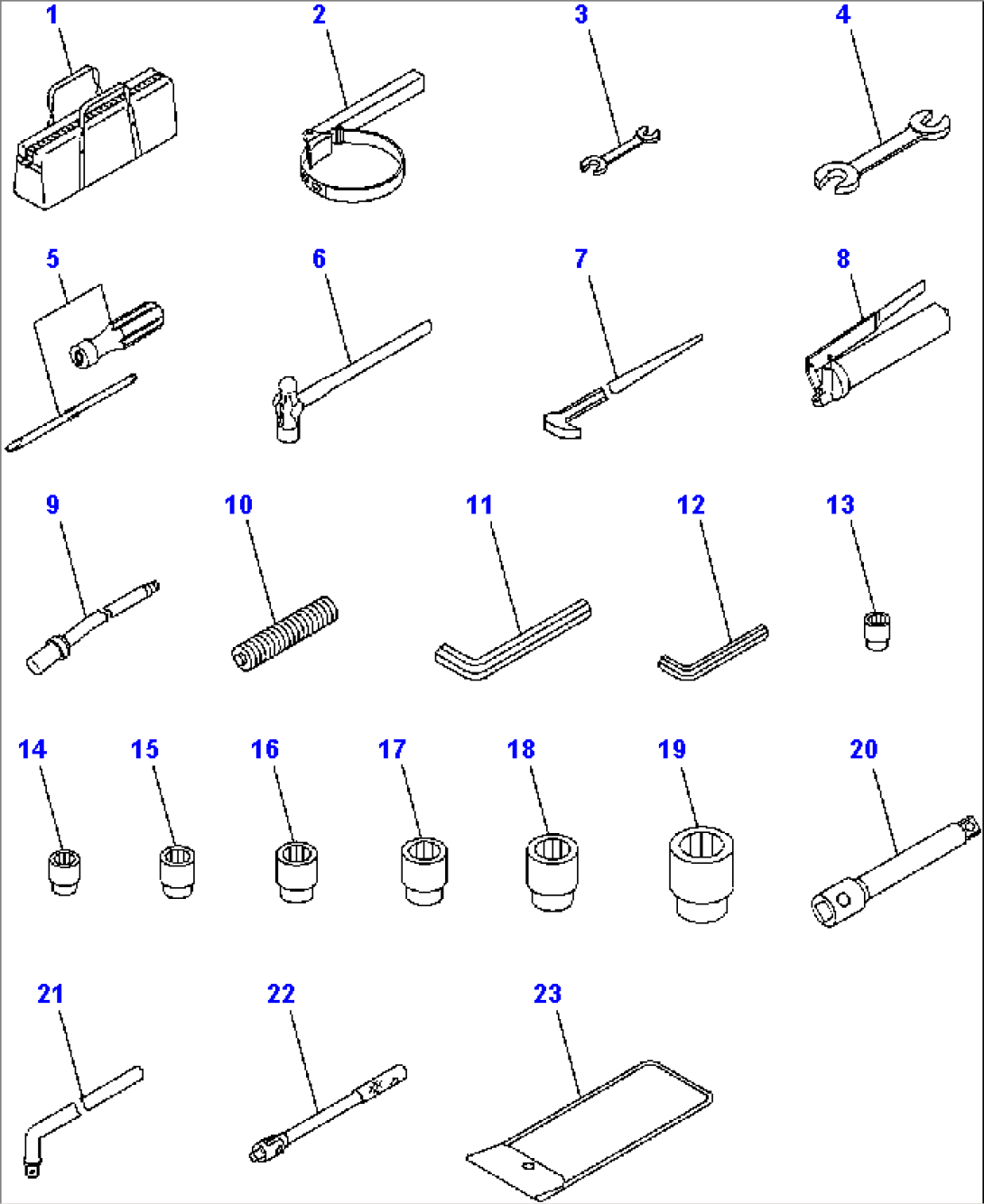 1
2
3
4
5
6
7
8
9
10
11
12
13
14
15
16
17
18
19
20
21
22
23