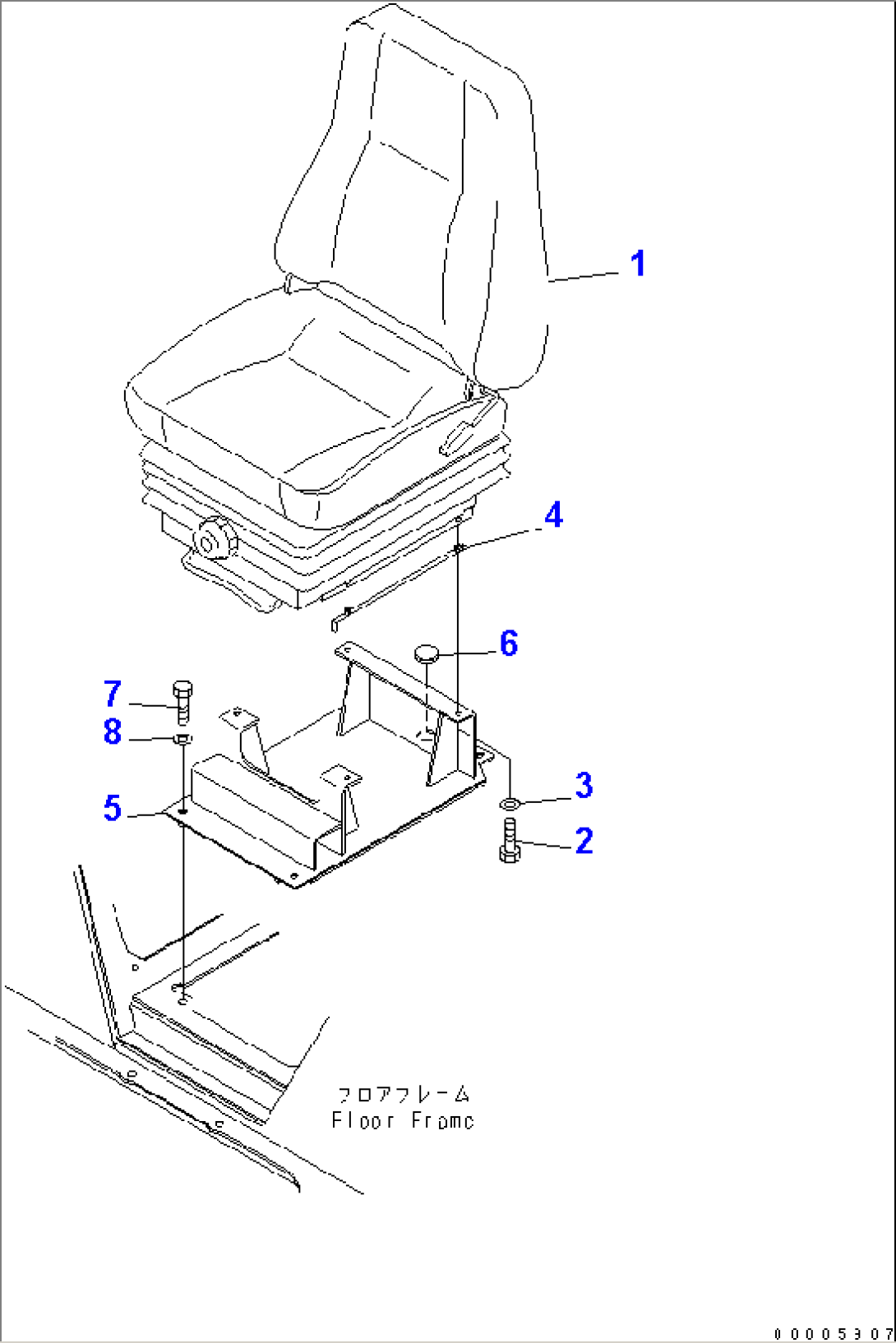 1
4
6
7
8
5
3
2
フロアフレーム
Floor Frame
00005307