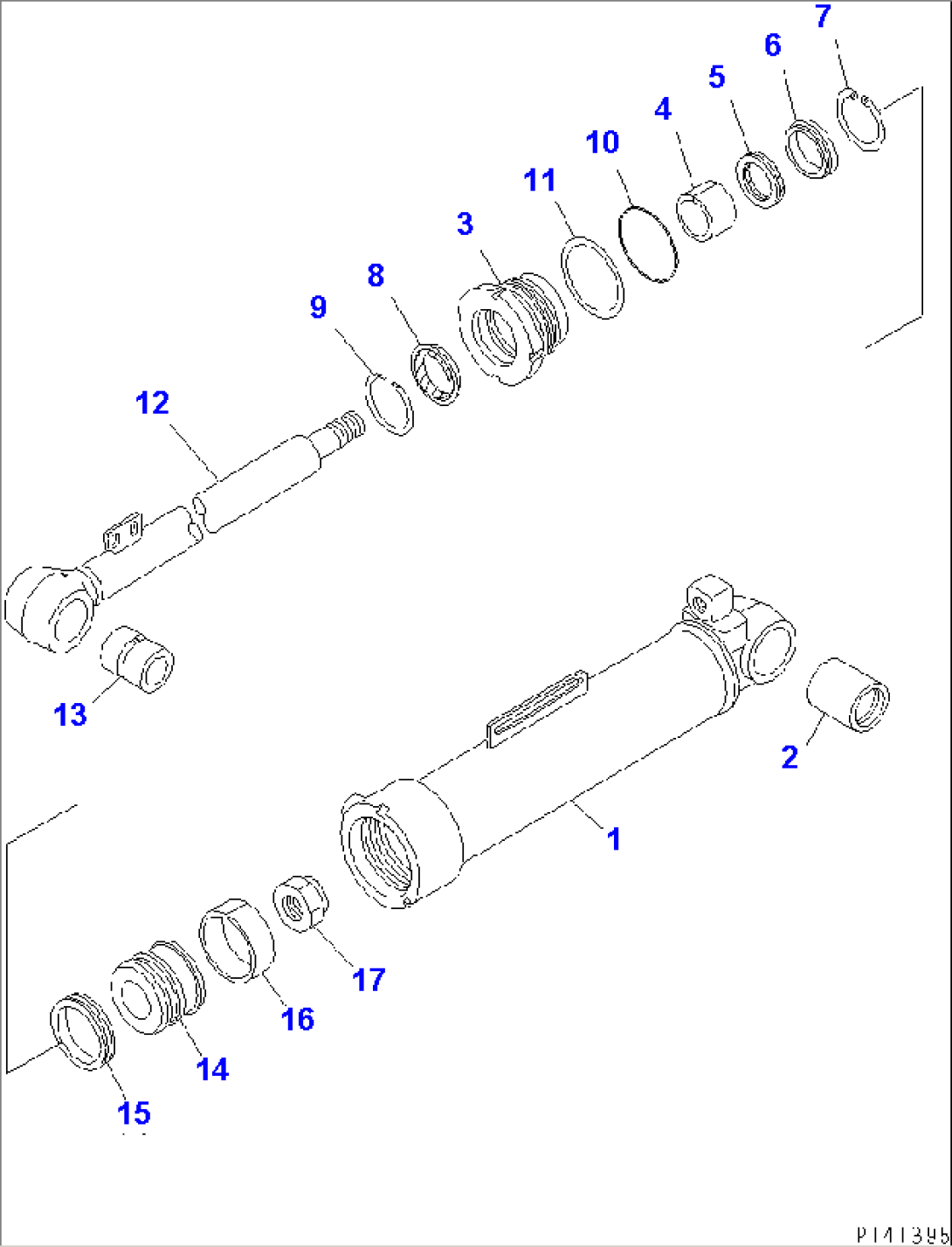 7
6
5
4
10
11
3
8
9
12
13
2
1
17
16
14
15
P141395