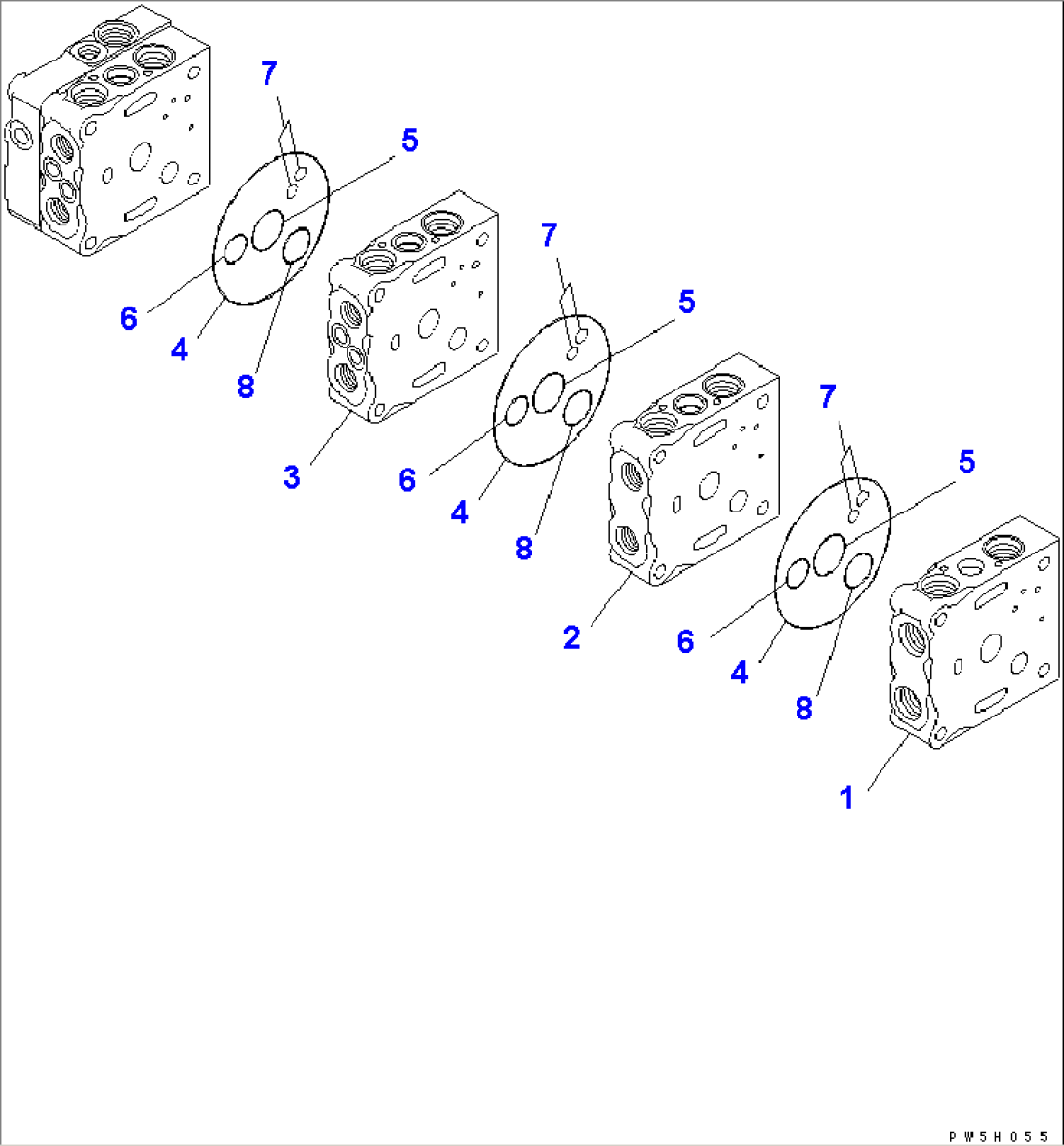 7
5
6
4
8
3
7
5
6
4
8
2
7
5
6
4
8
1
PW5H055