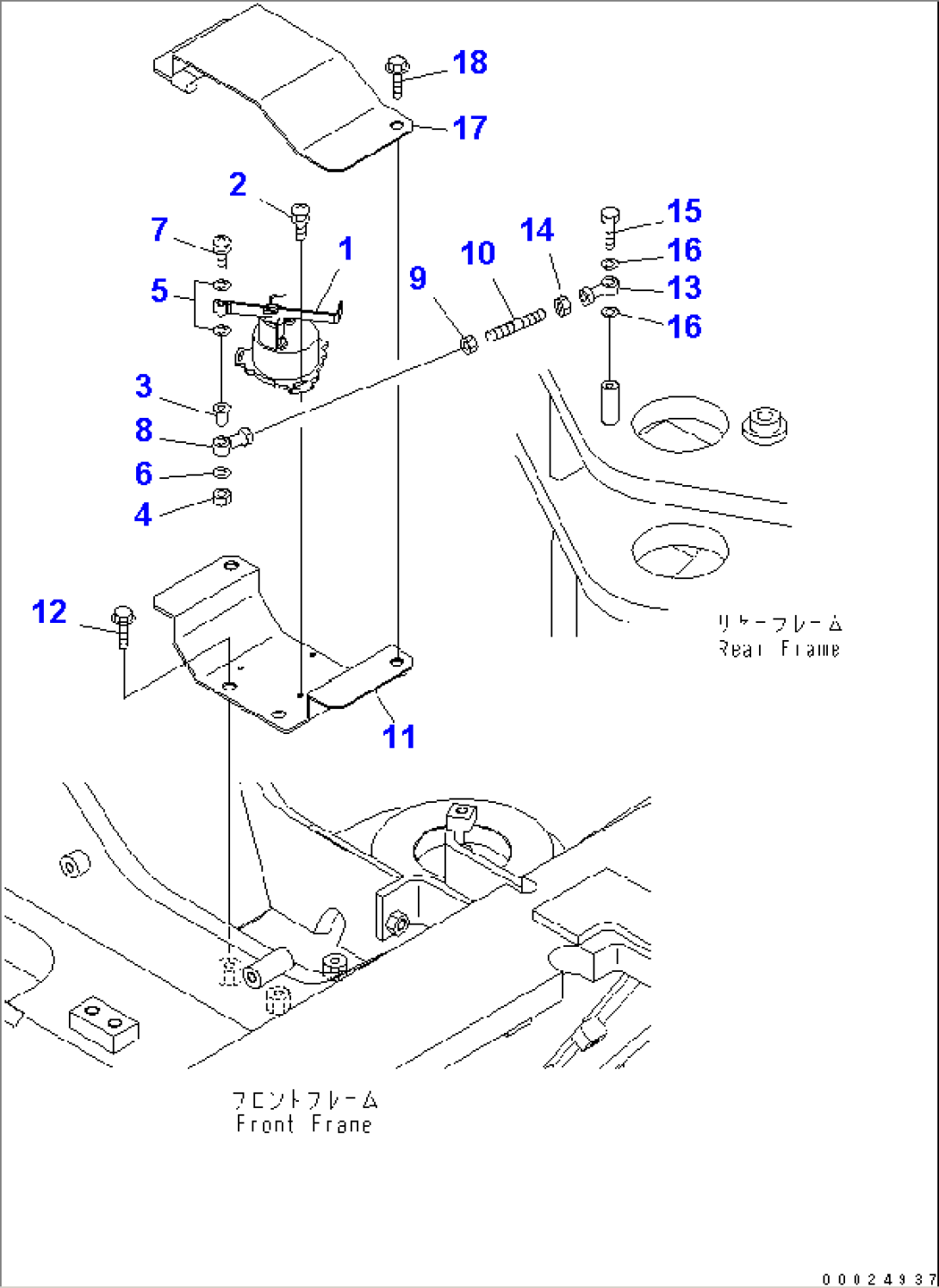 18
17
2
7
1
5
9
10
14
15
16
13
16
3
8
6
4
12
11
リヤーフレーム
Rear Frame
フロントフレーム
Front Frame
00024937