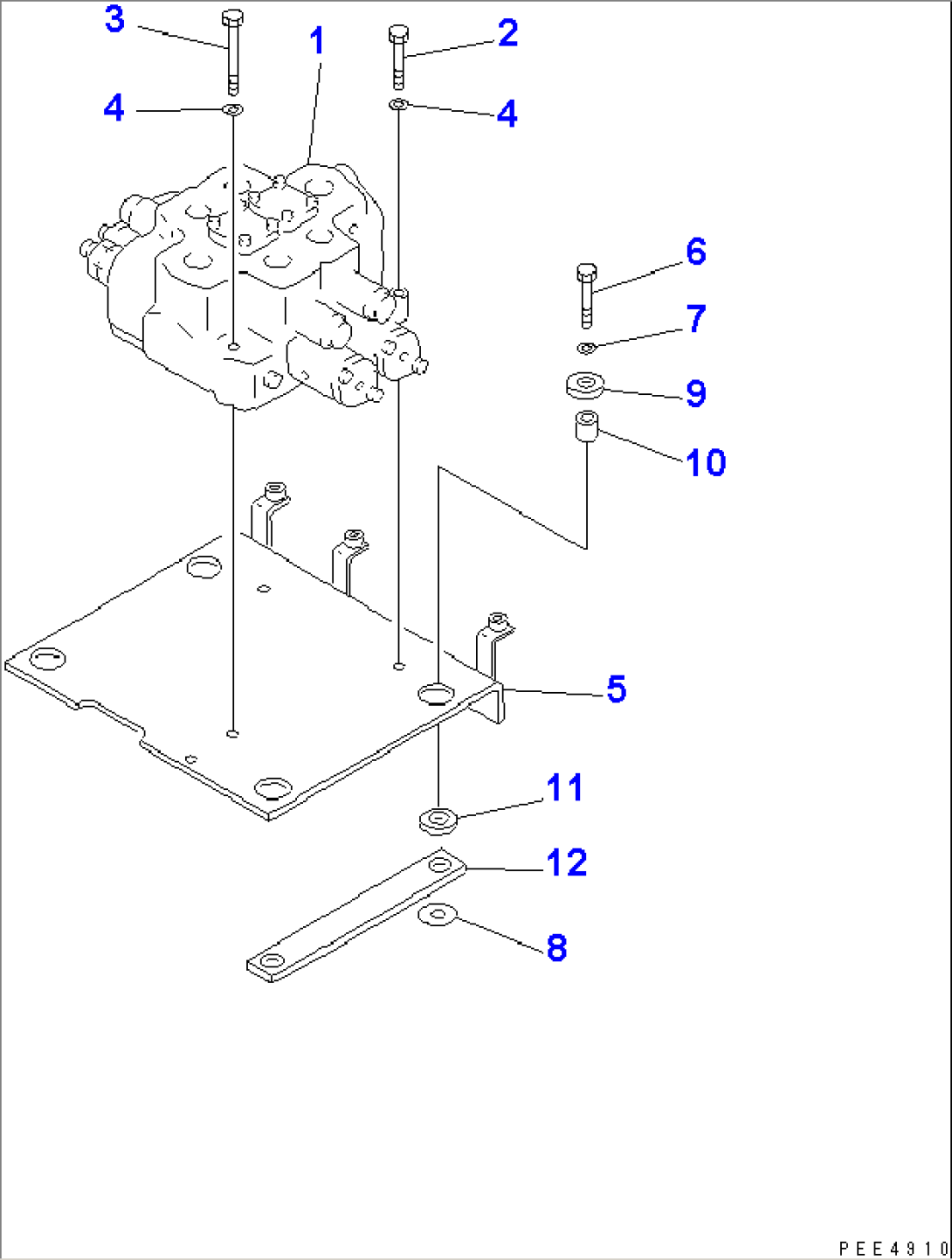 3
1
2
4
4
6
7
9
10
5
11
12
8
PEE4910