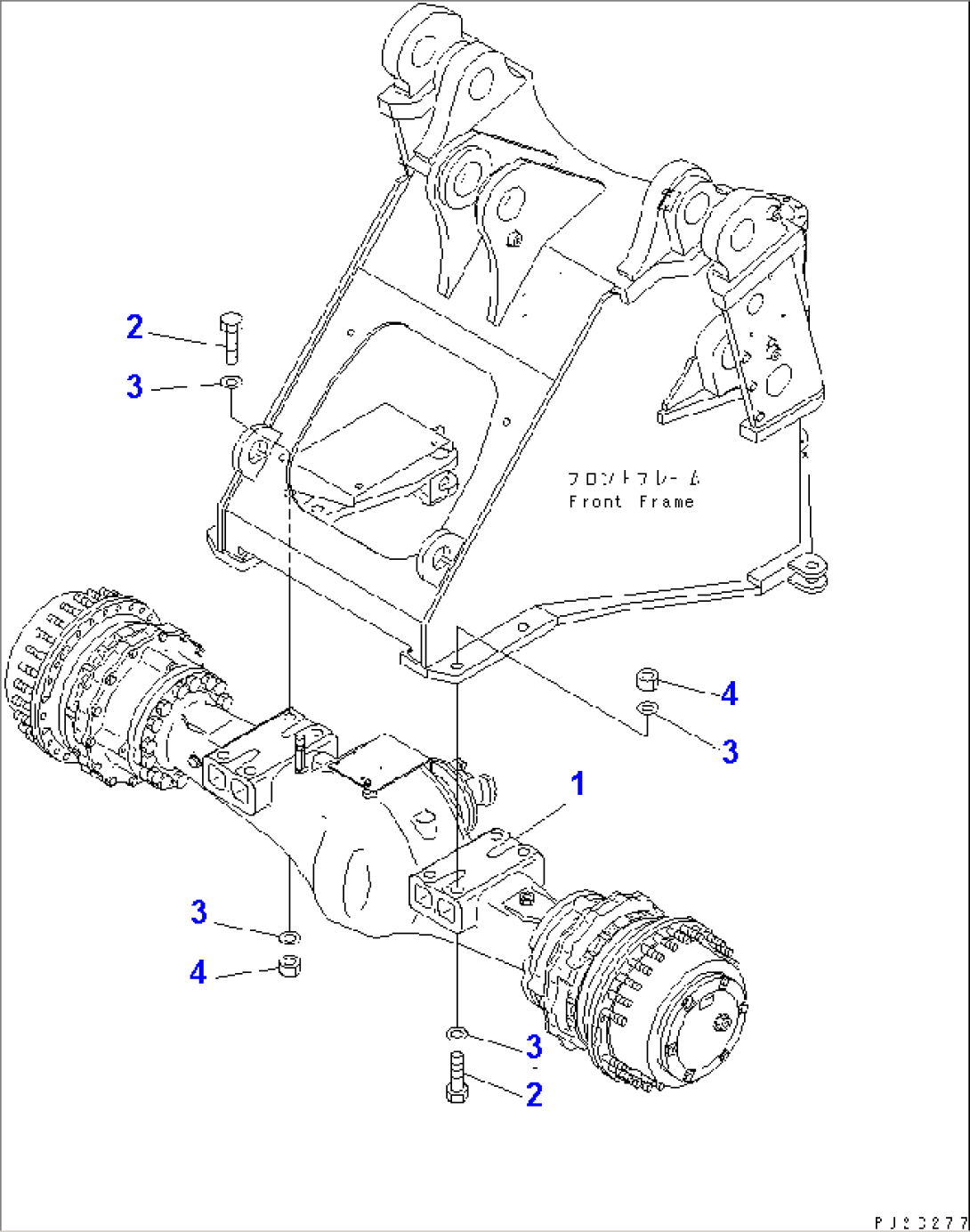 2

3

フロントフレーム
Front Frame

4

3

1

3

4

3

2

PJ23277