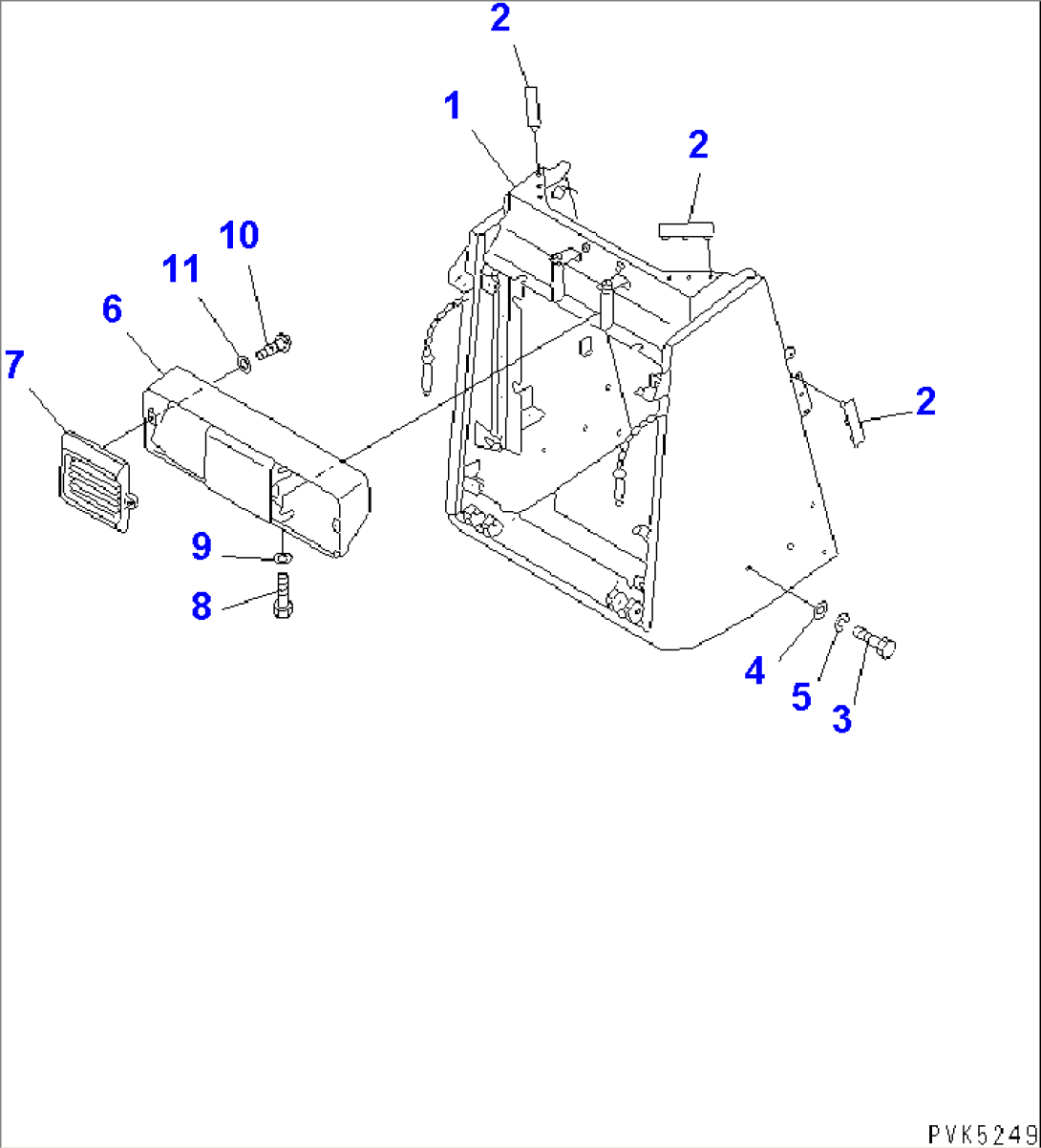 2
1
2
10
11
6
7
2
9
8
4
5
3
PVK5249