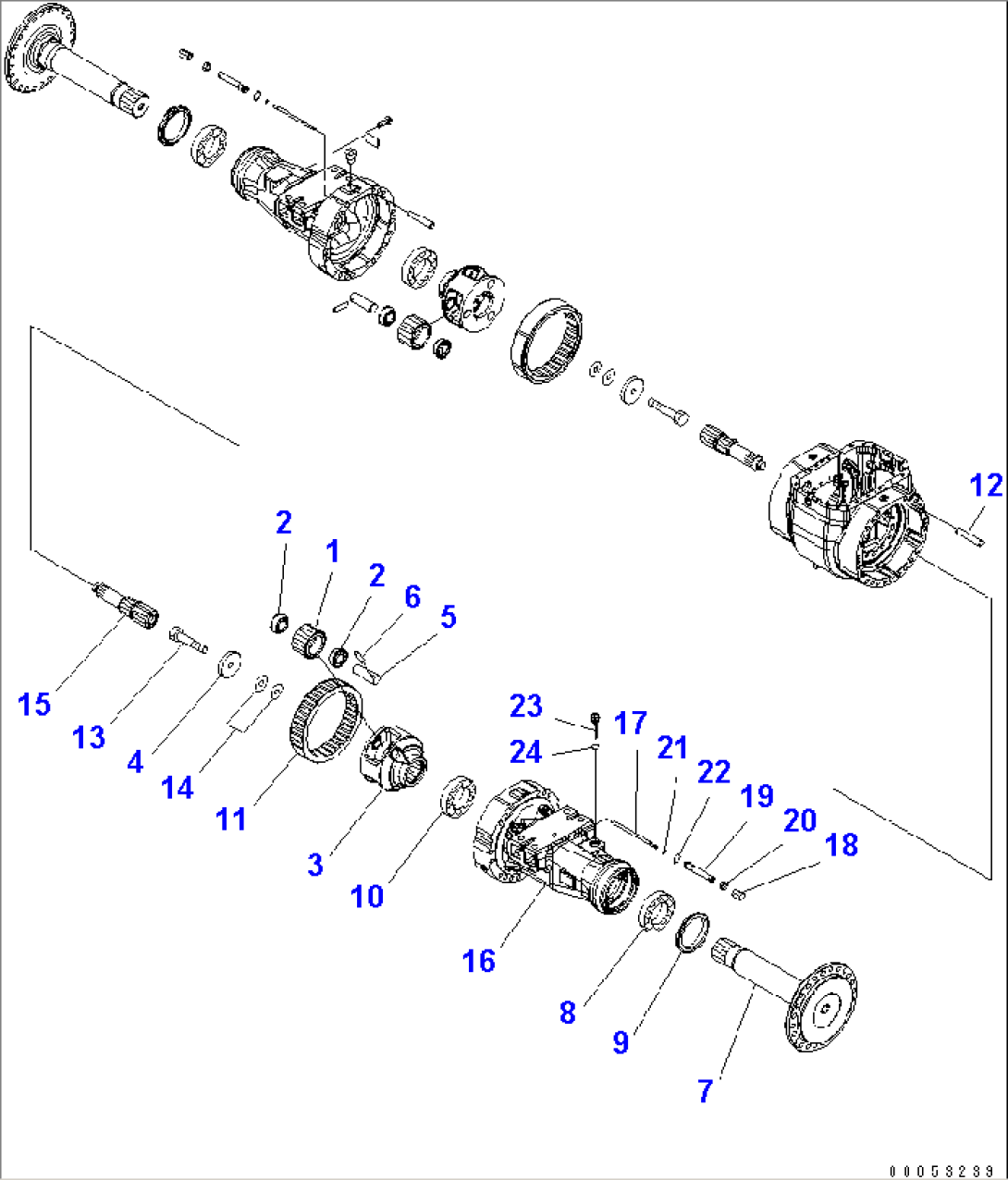 12
2
1
2
6
5
15
13
4
14
11
3
10
23
24
17
21
22
19
20
18
16
8
9
7
00053239