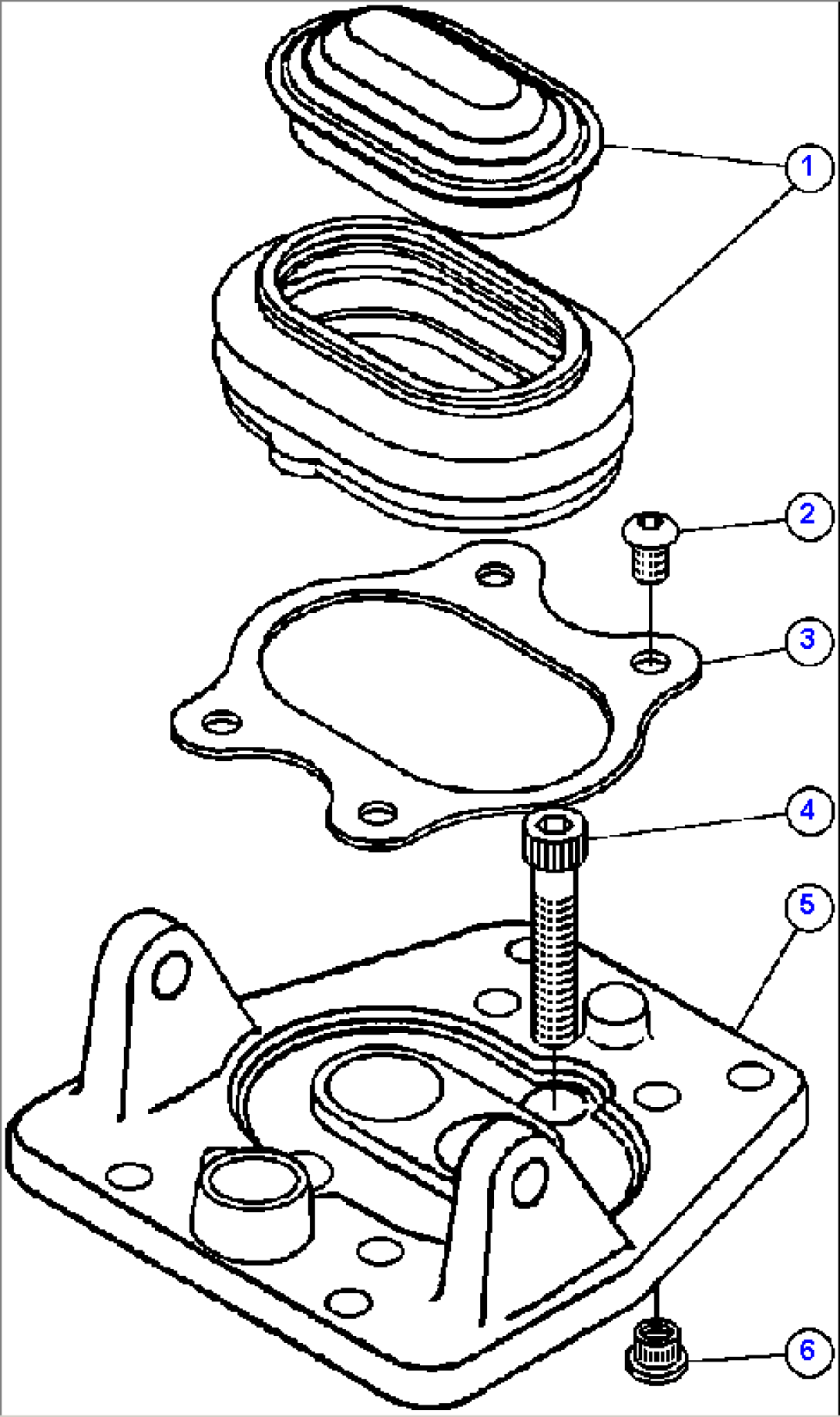 1
2
3
4
5
6