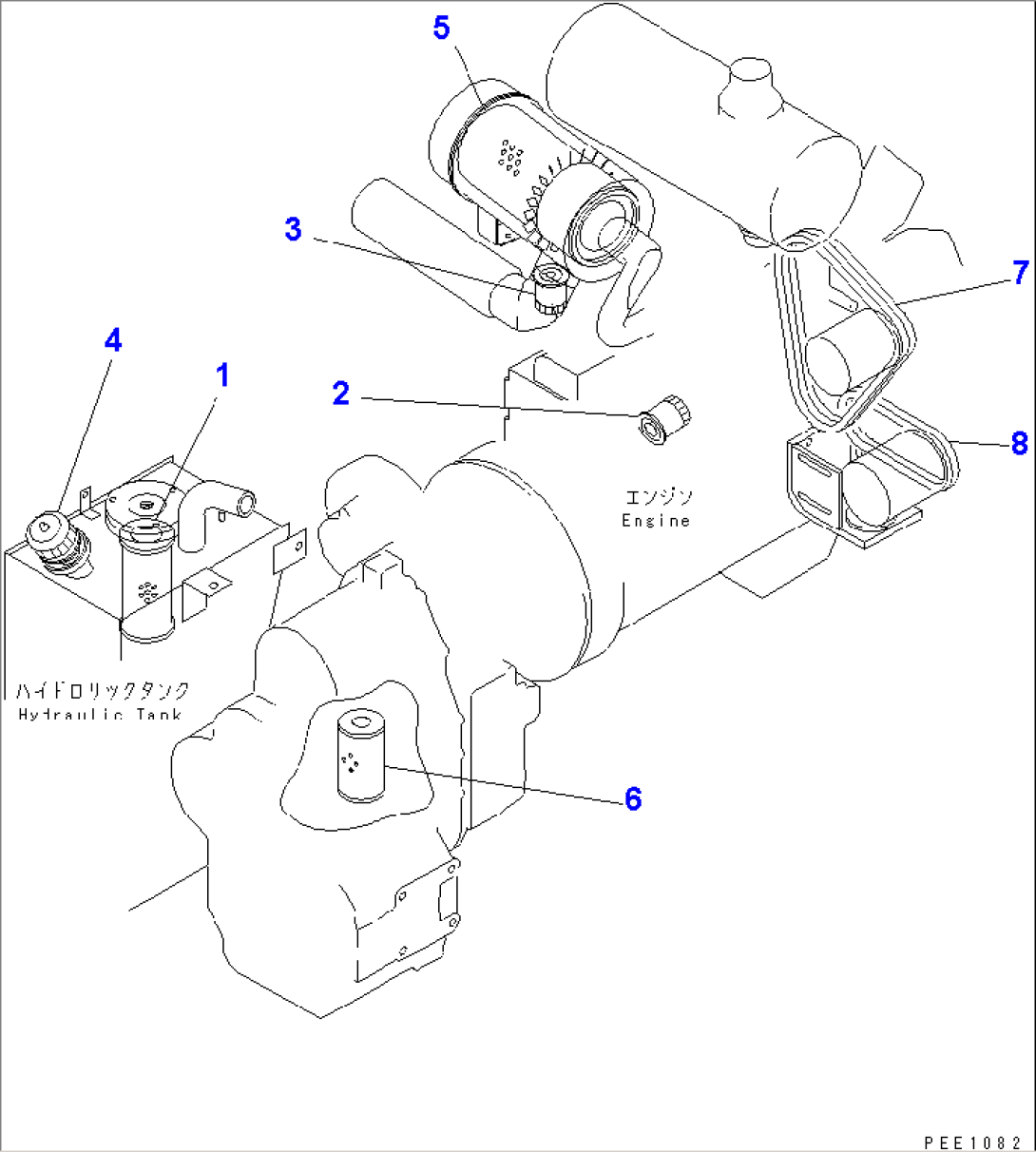 5

3

7

4

1

2

8

エンジン
Engine

ハイドロリックタンク
Hydraulic Tank

6

PEE1082