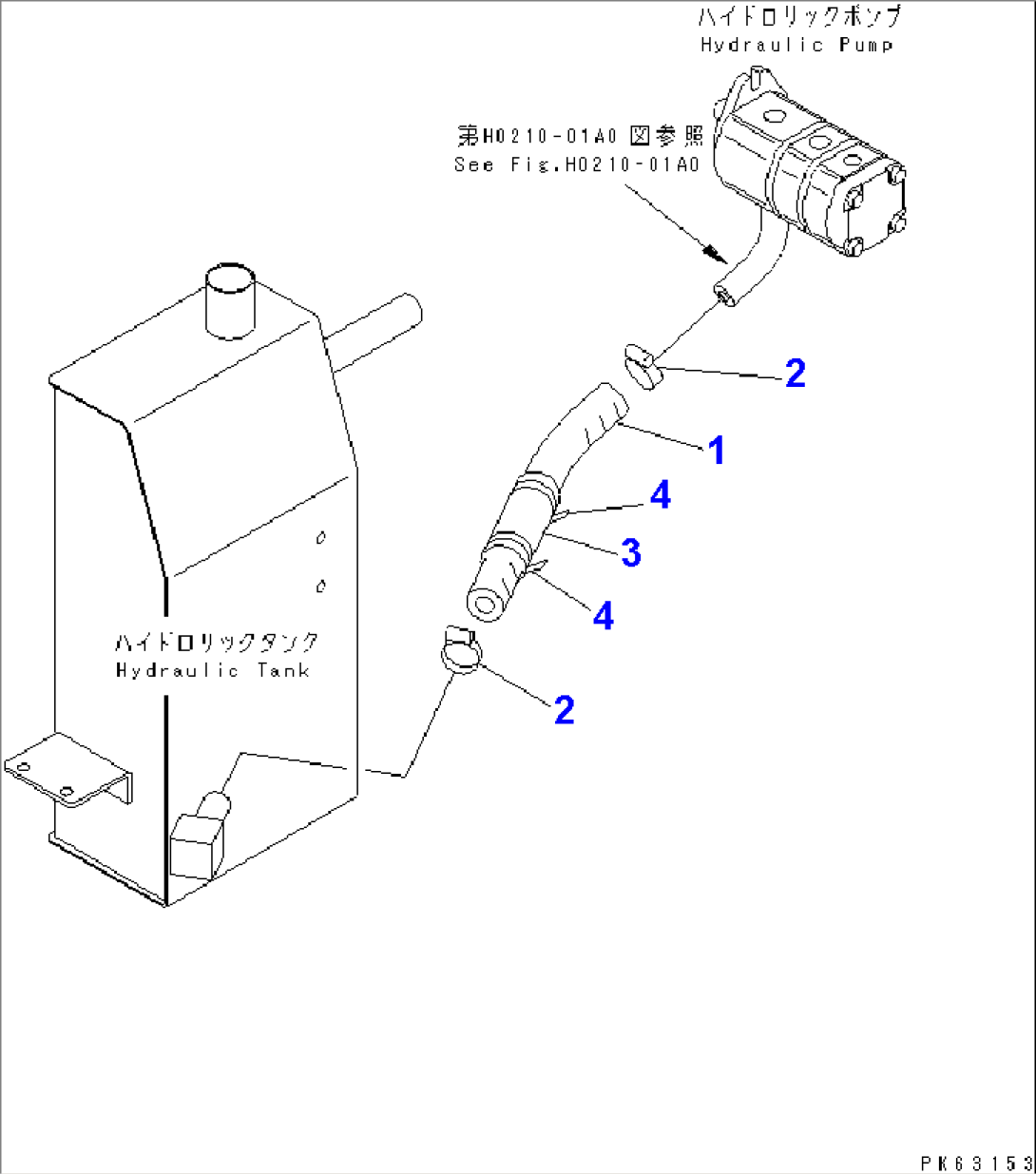 ハイドロリックポンプ
Hydraulic Pump

第H0210-01A0 図参照
See Fig.H0210-01A0

2

1

4

3

4

ハイドロリックタンク
Hydraulic Tank

2

PK63153