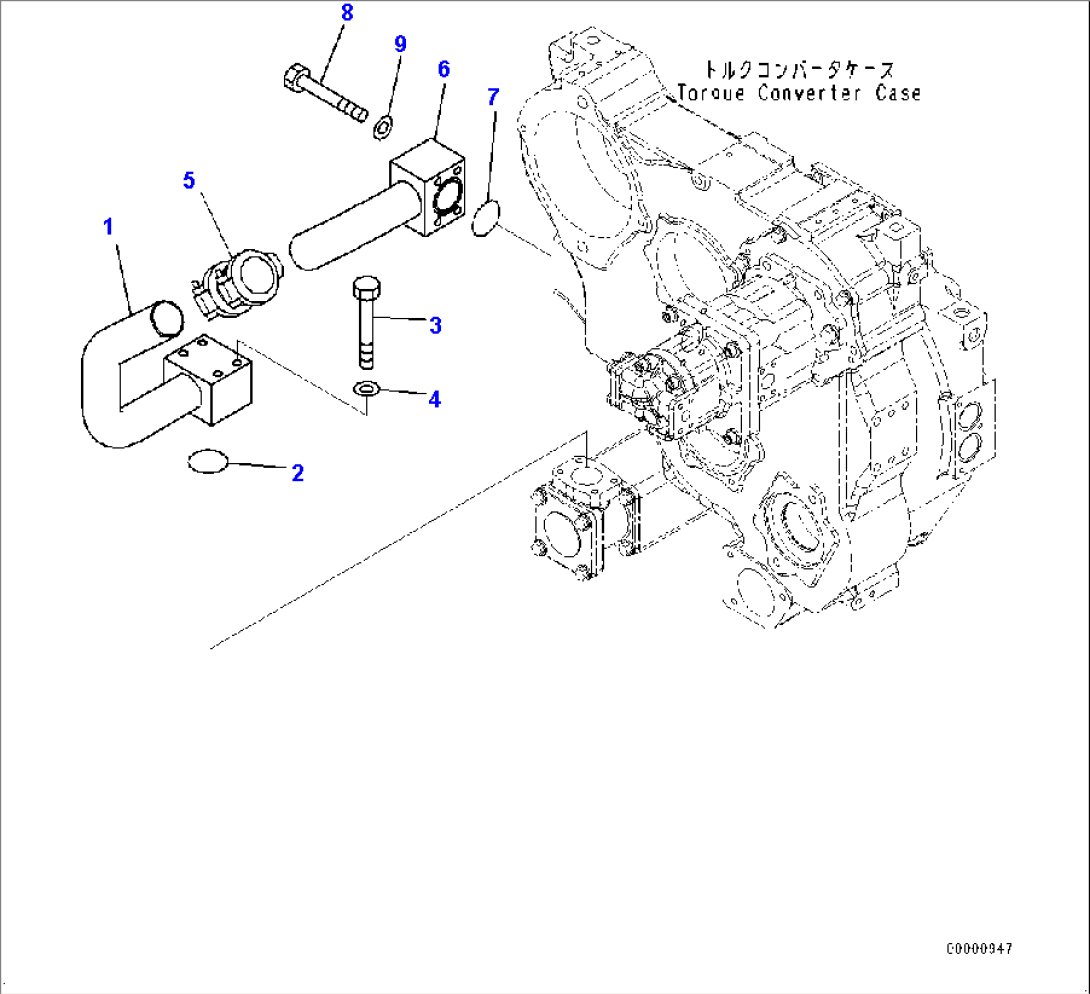 8
9
6
7
トルクコンバータケース
Torque Converter Case
5
1
3
4
2
C0000947