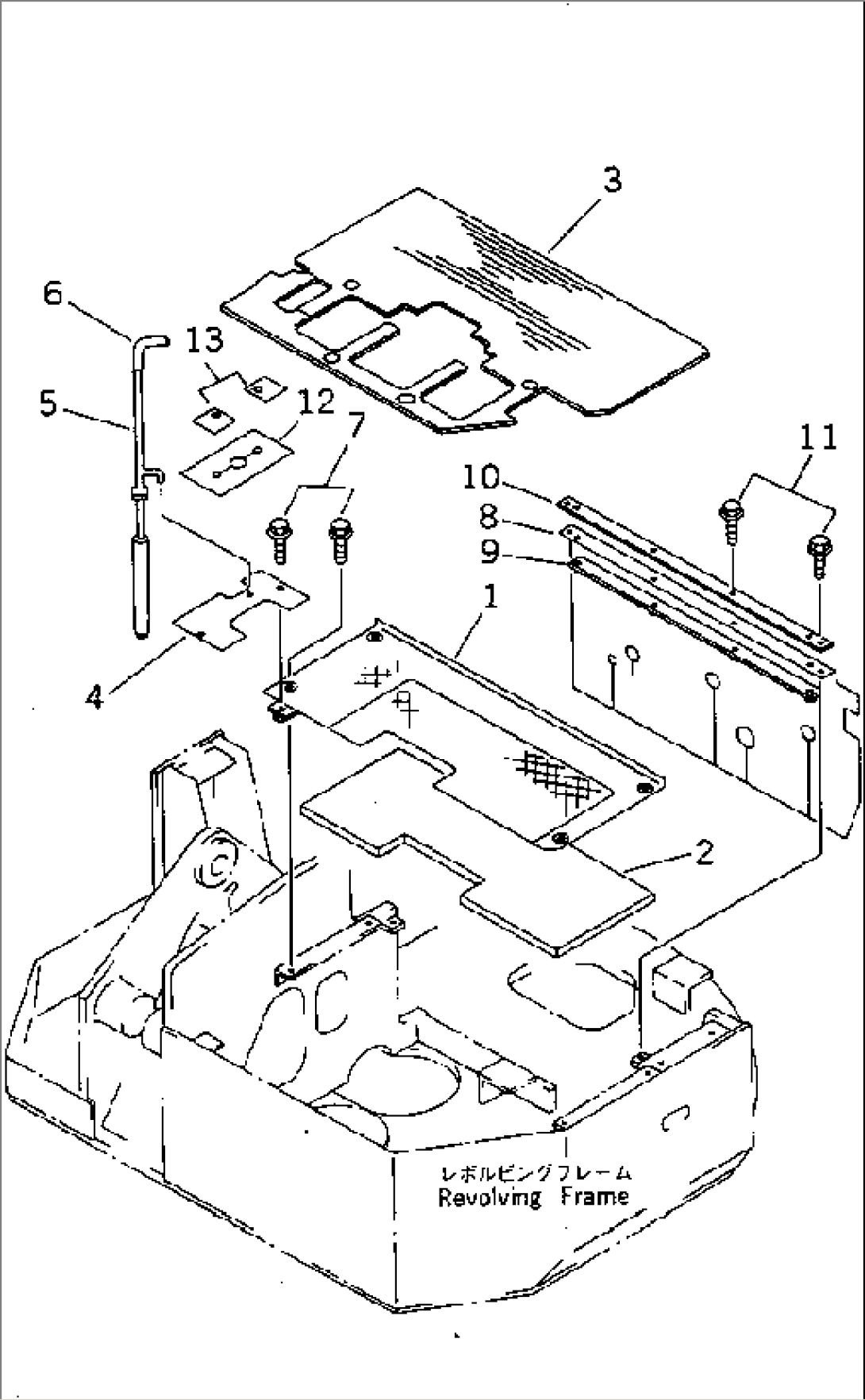 3
6
13
5
12
7
11
10
8
9
1
4
2
レボルビングフレーム
Revolving Frame