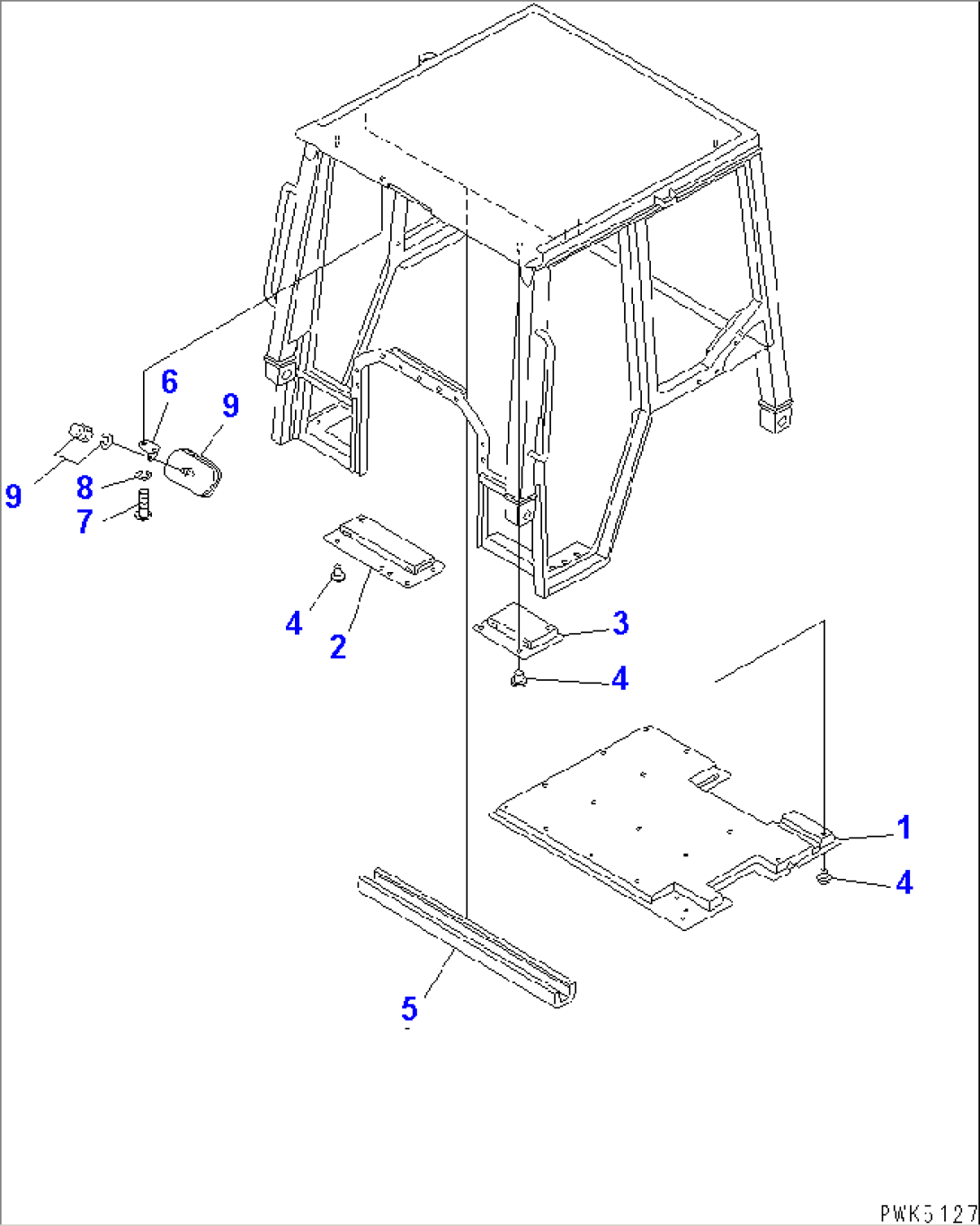 6
9
9
8
7
4
2
3
4
1
4
5
PWK5127