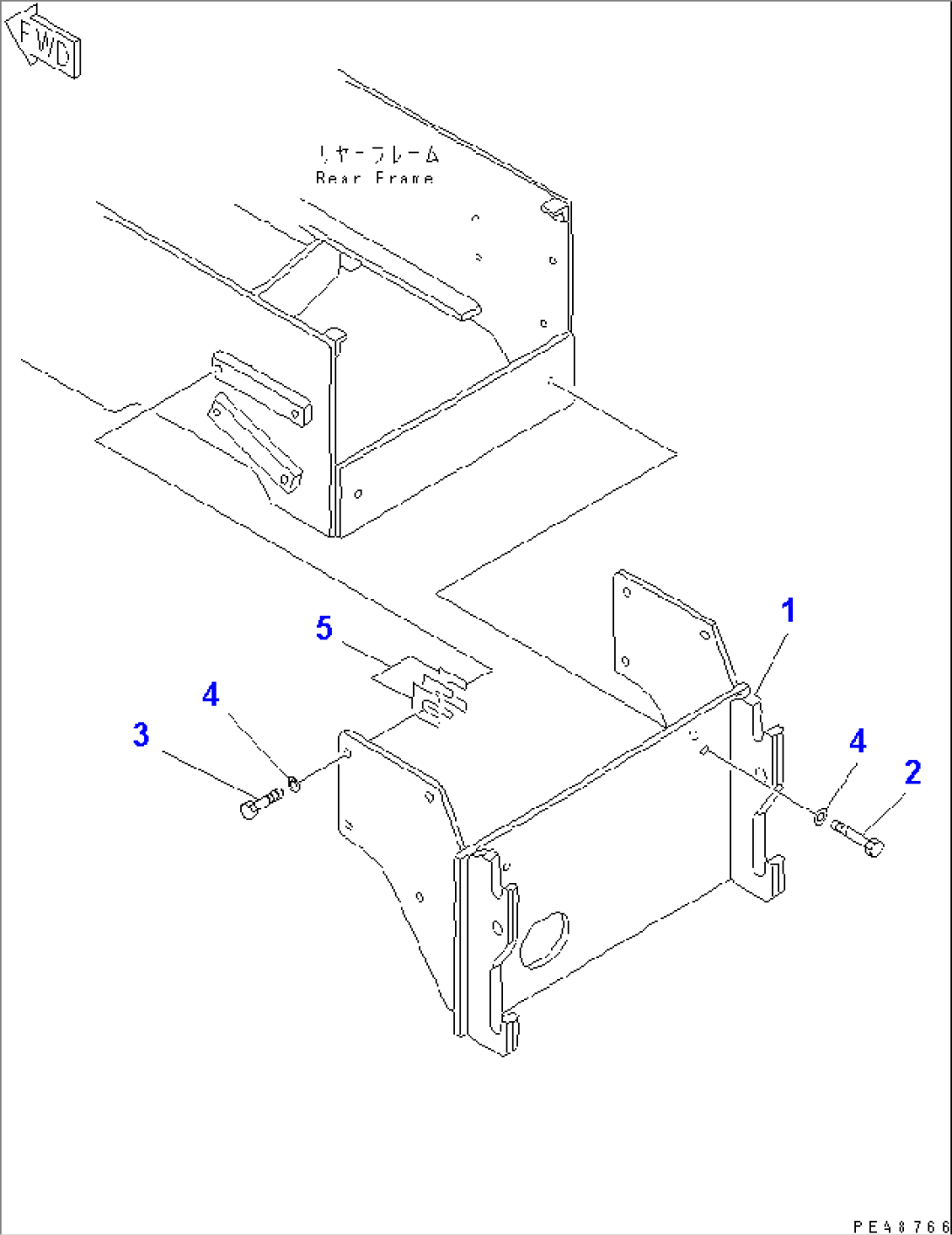 FWD

リヤーフレーム
Rear Frame

1

5

4

3

4

2

PE48766