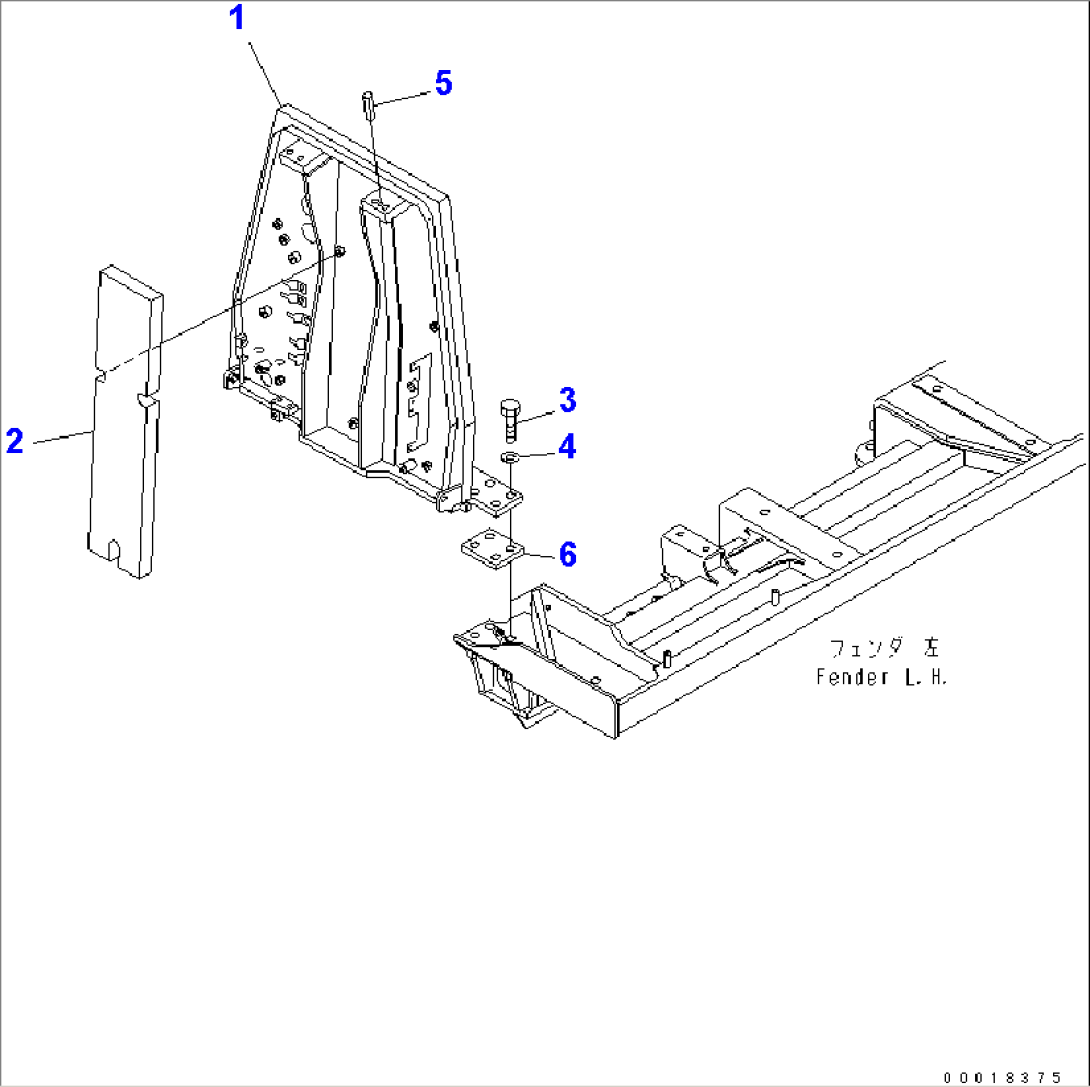 1
5
2
3
4
6
フェンダ 左
Fender L.H.
00018375