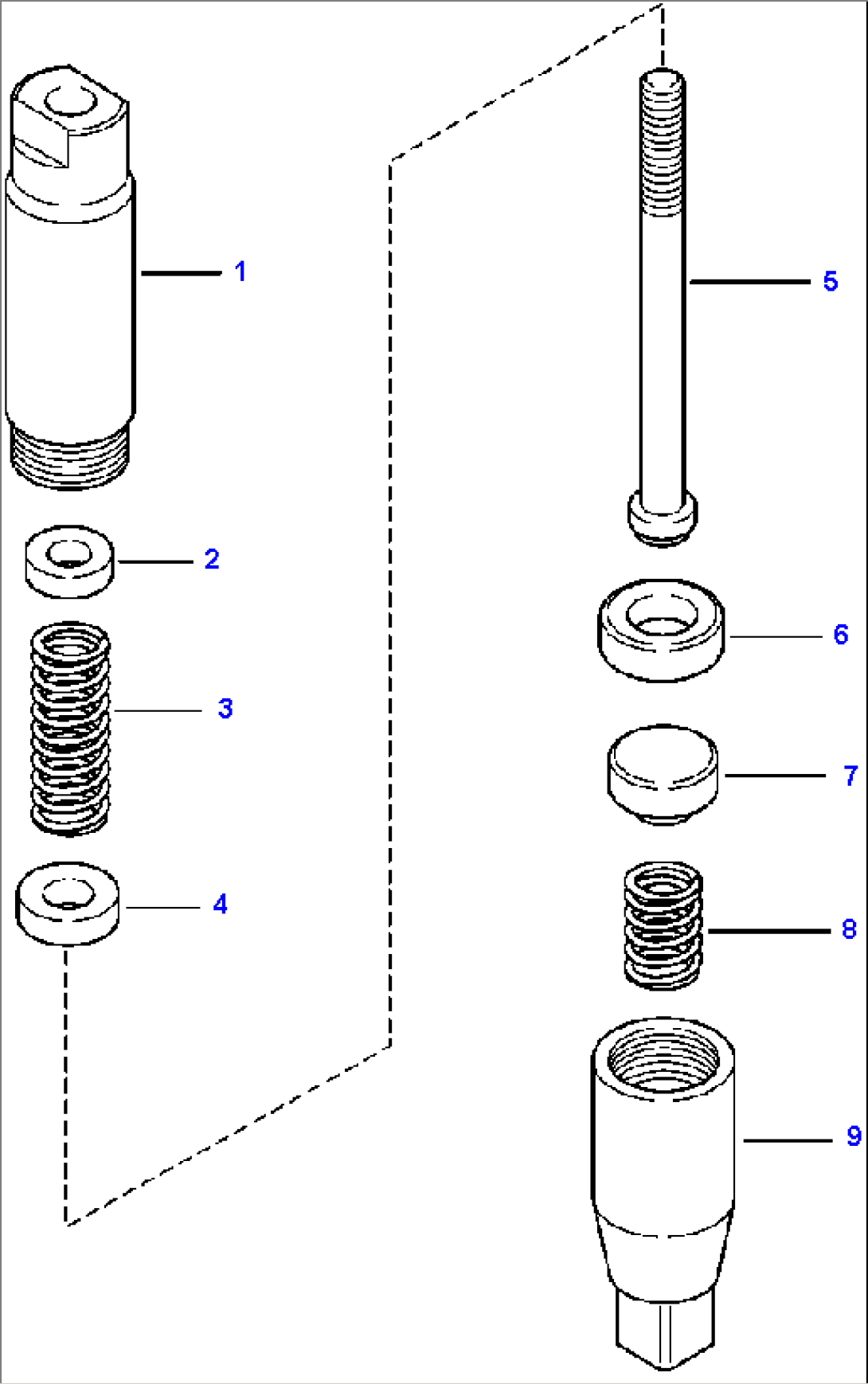 1
2
3
4
5
6
7
8
9