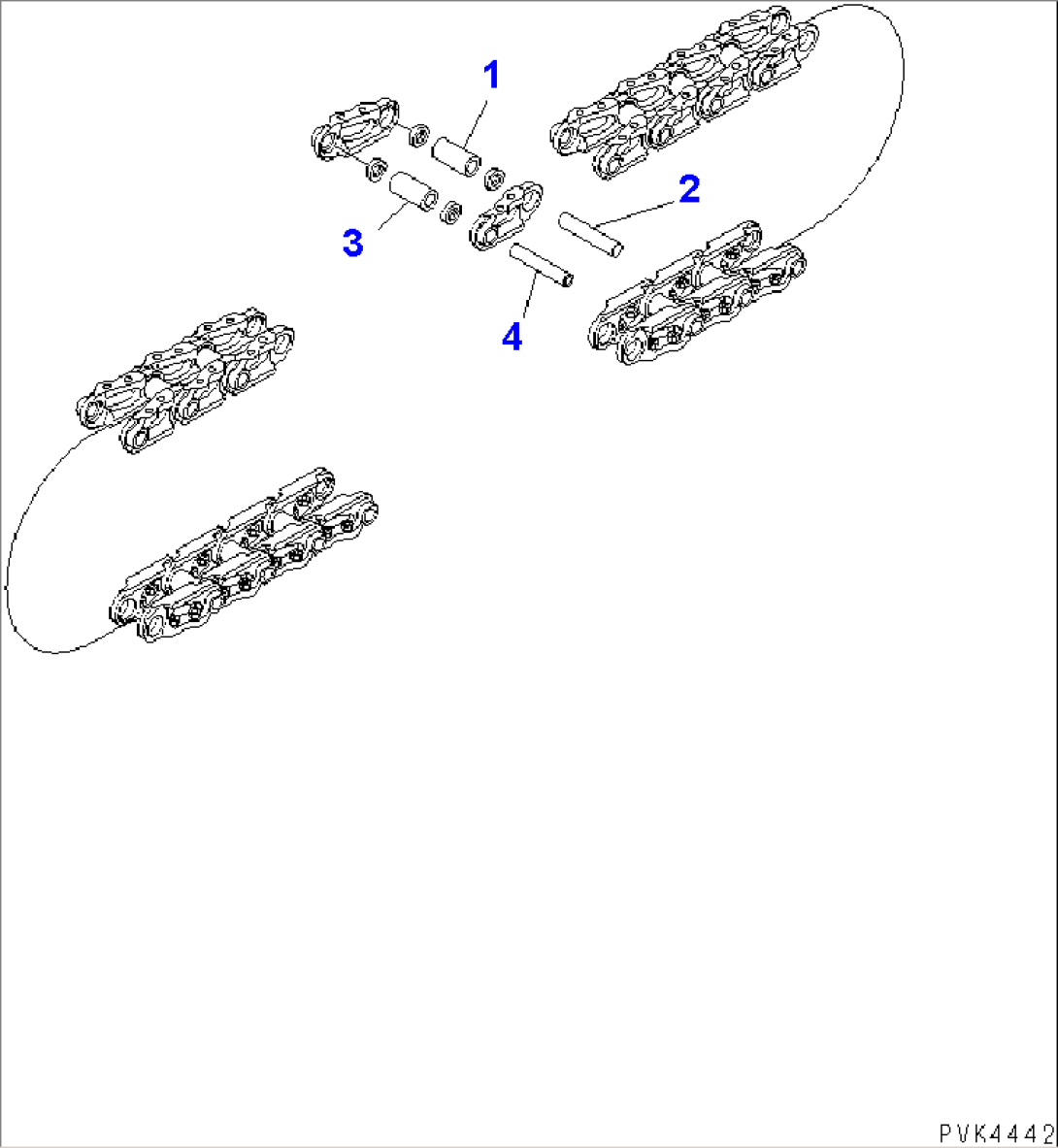 1
2
3
4
PVK4442