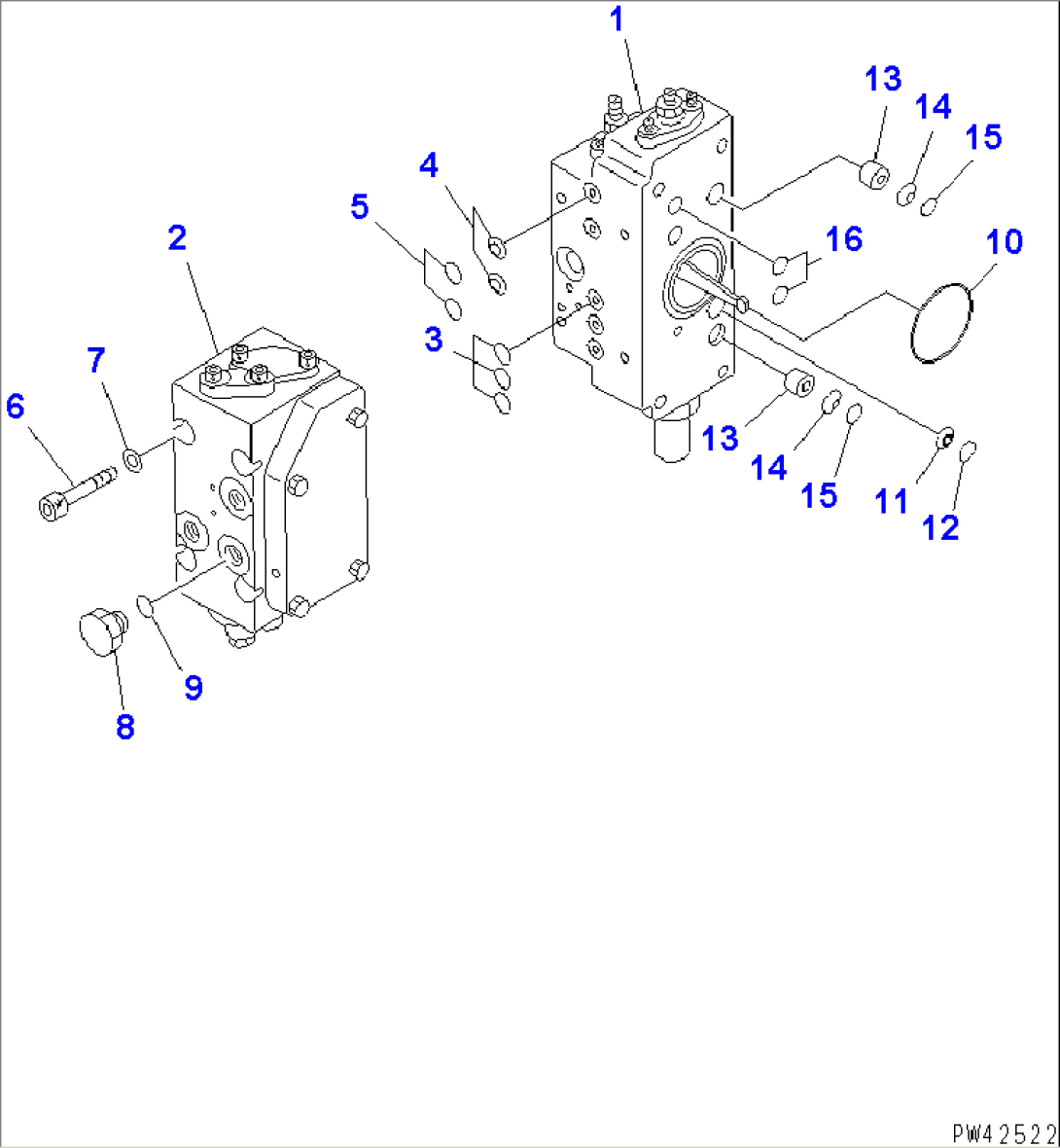 1
13
14
15
4
5
16
10
2
3
7
6
13
14
15
11
12
9
8
PW42522