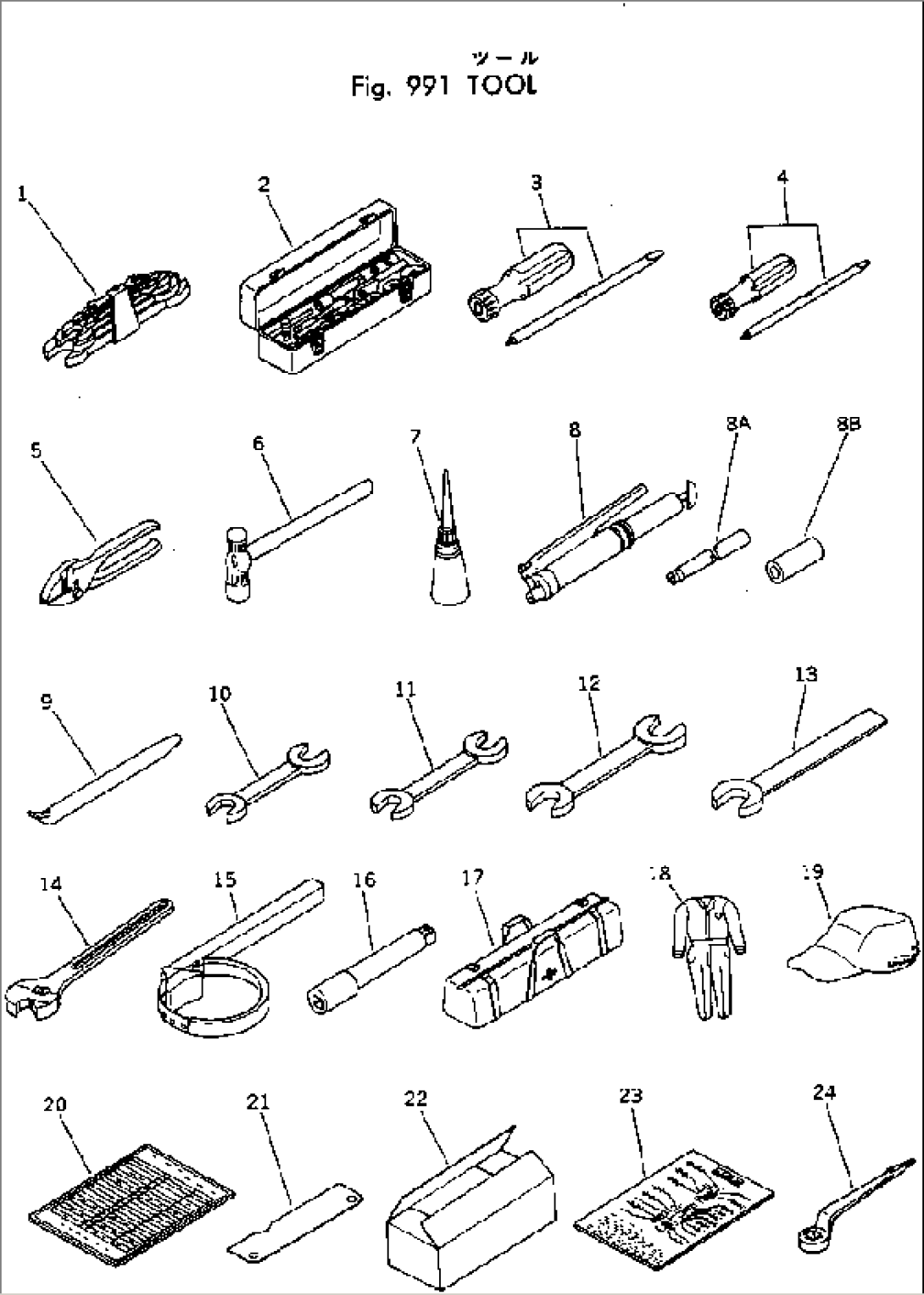 ツール
Fig. 991 TOOL

1
2
3
4
5
6
7
8
8A
8B
9
10
11
12
13
14
15
16
17
18
19
20
21
22
23
24