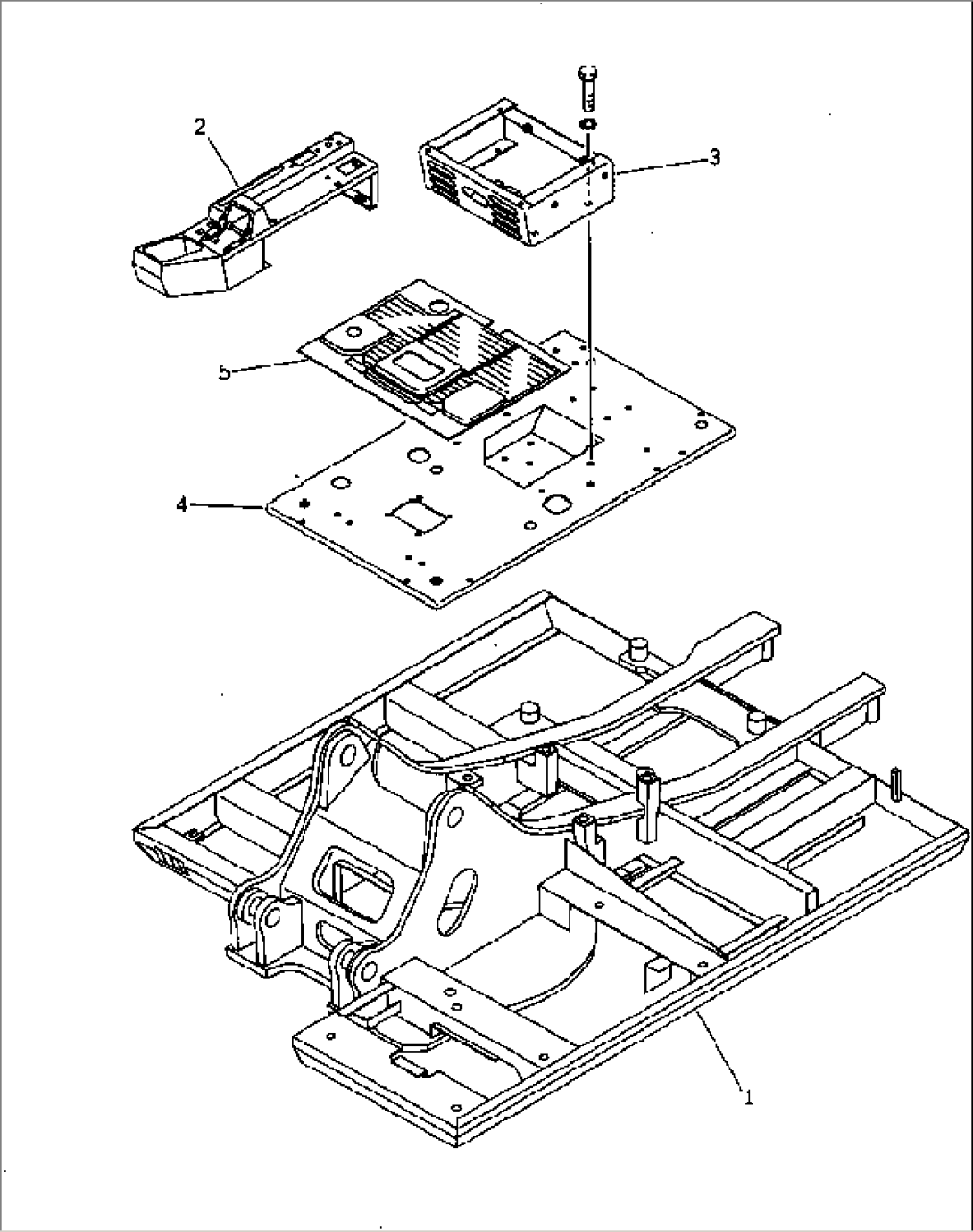 2
3
5
4
1