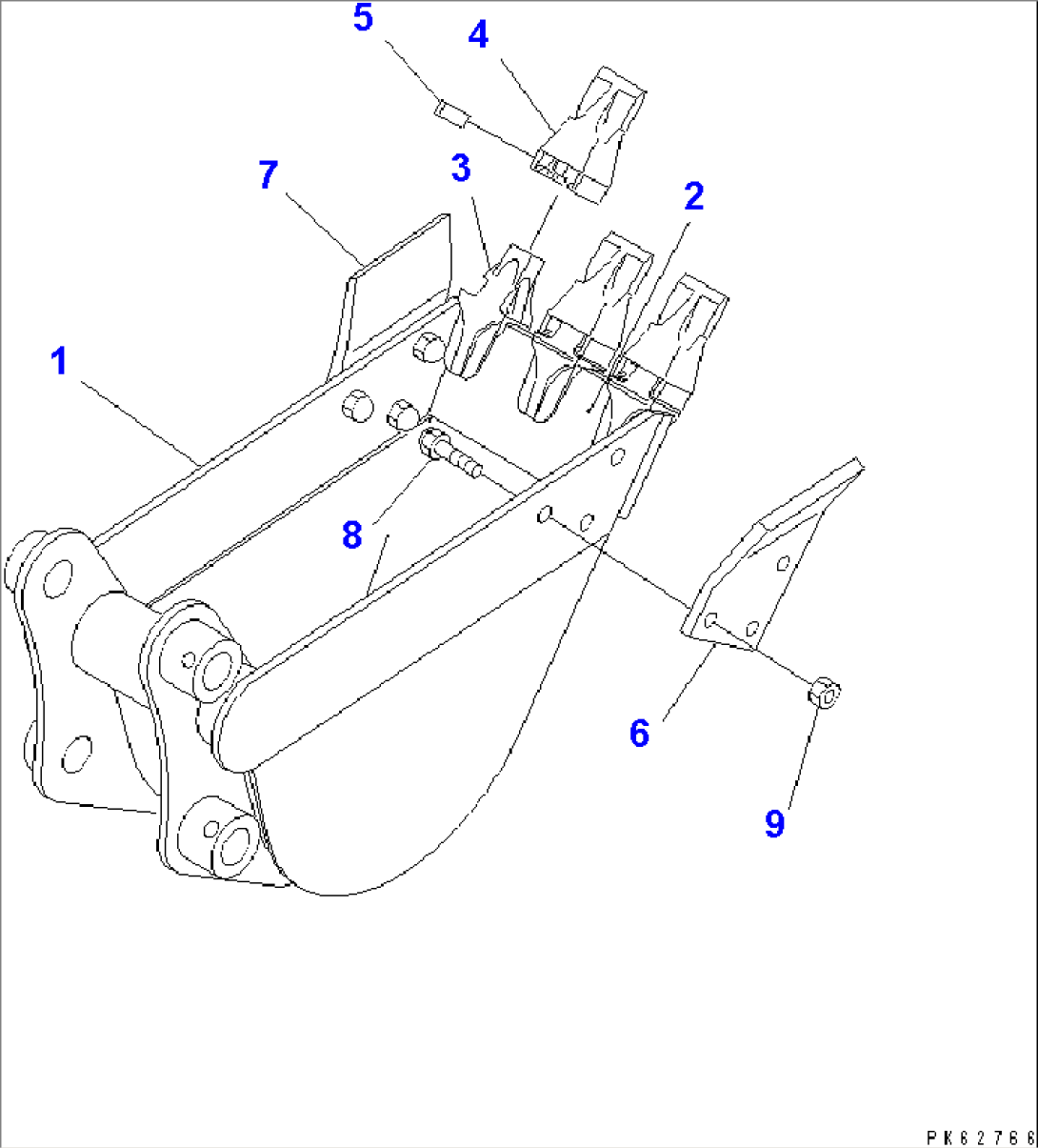 5
4
7
3
2
1
8
6
9
PK62766