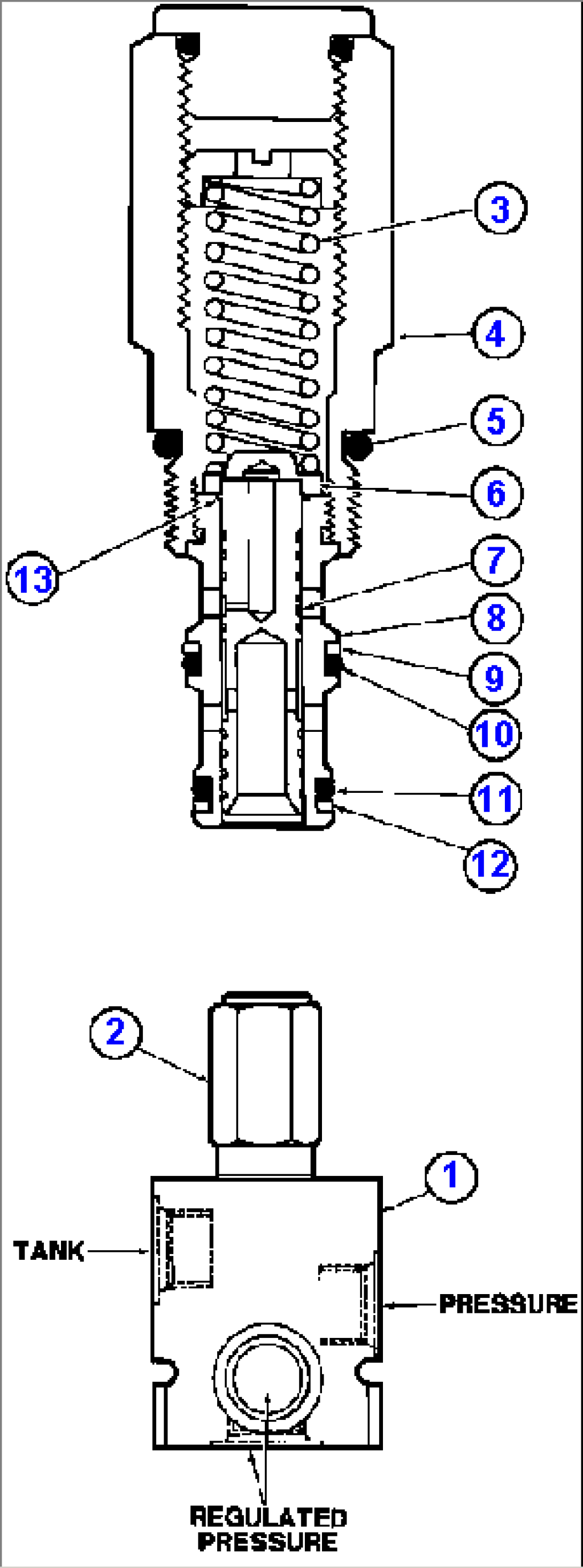 3
4
5
6
13
7
8
9
10
11
12
2
1
TANK
PRESSURE
REGULATED PRESSURE