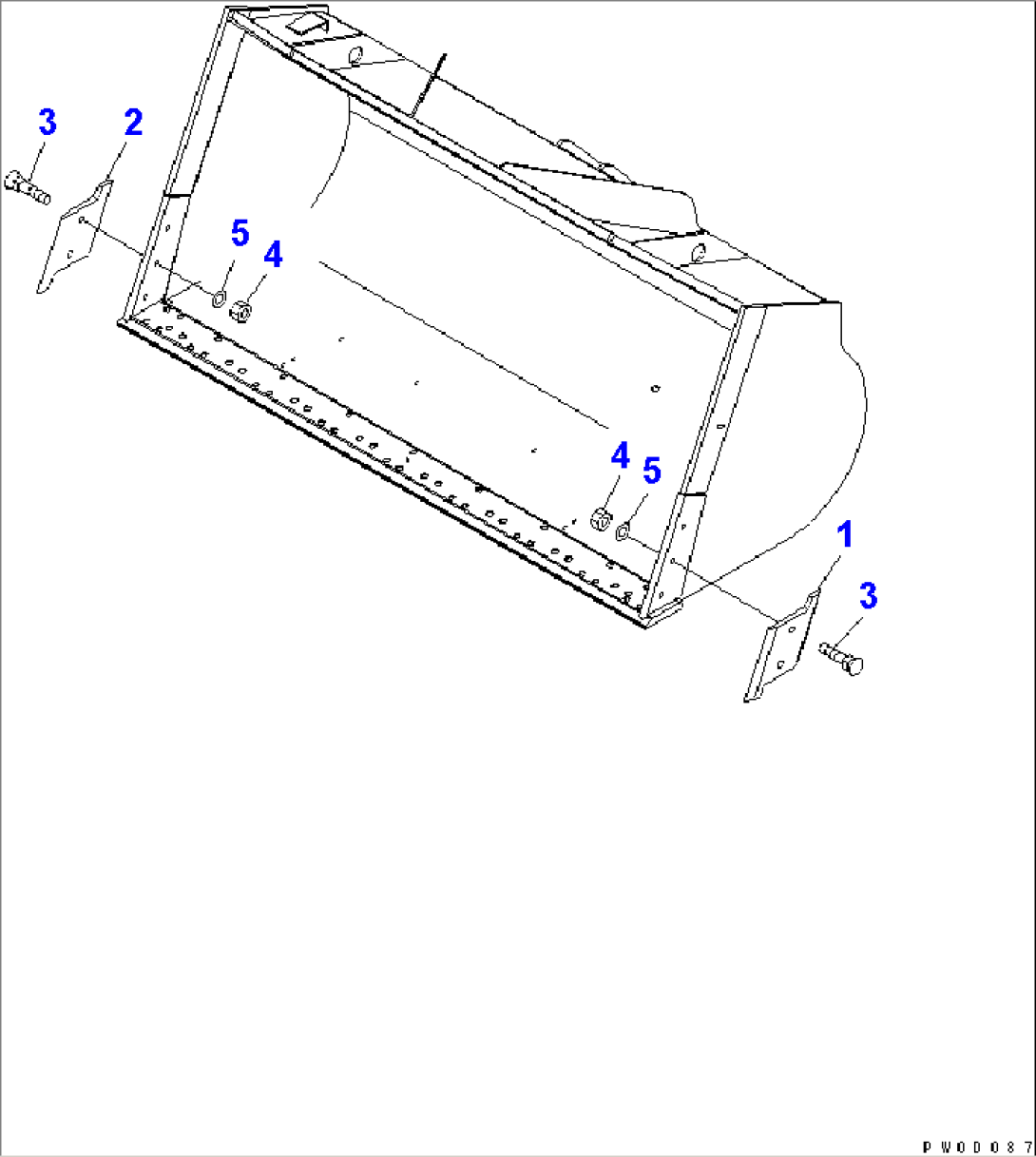 3
2
5
4
4
5
1
3
PW0D087