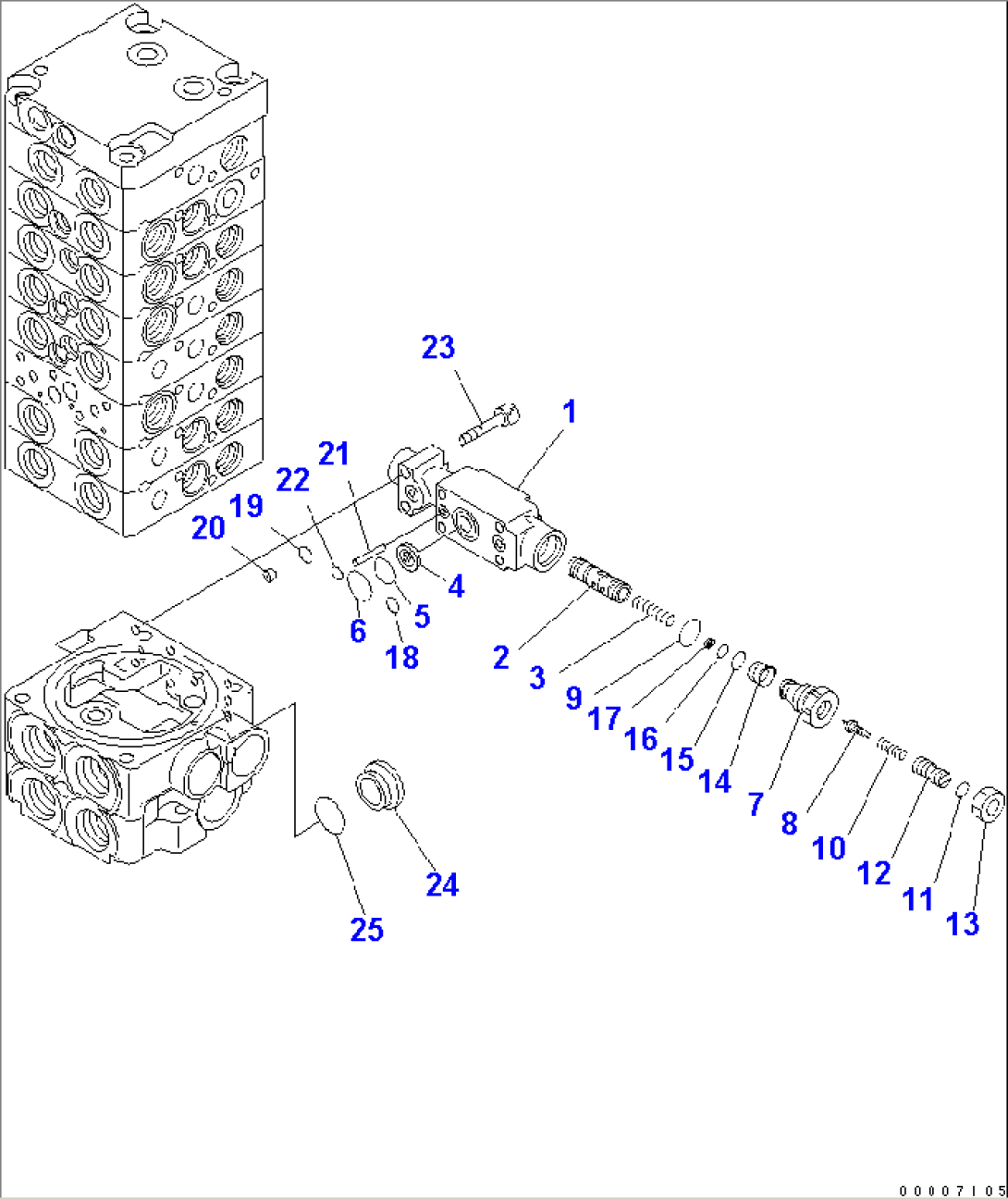 23
1
21
22
19
20
4
5
6
18
2
3
9
17
16
15
14
7
8
10
12
11
13
24
25
00007105