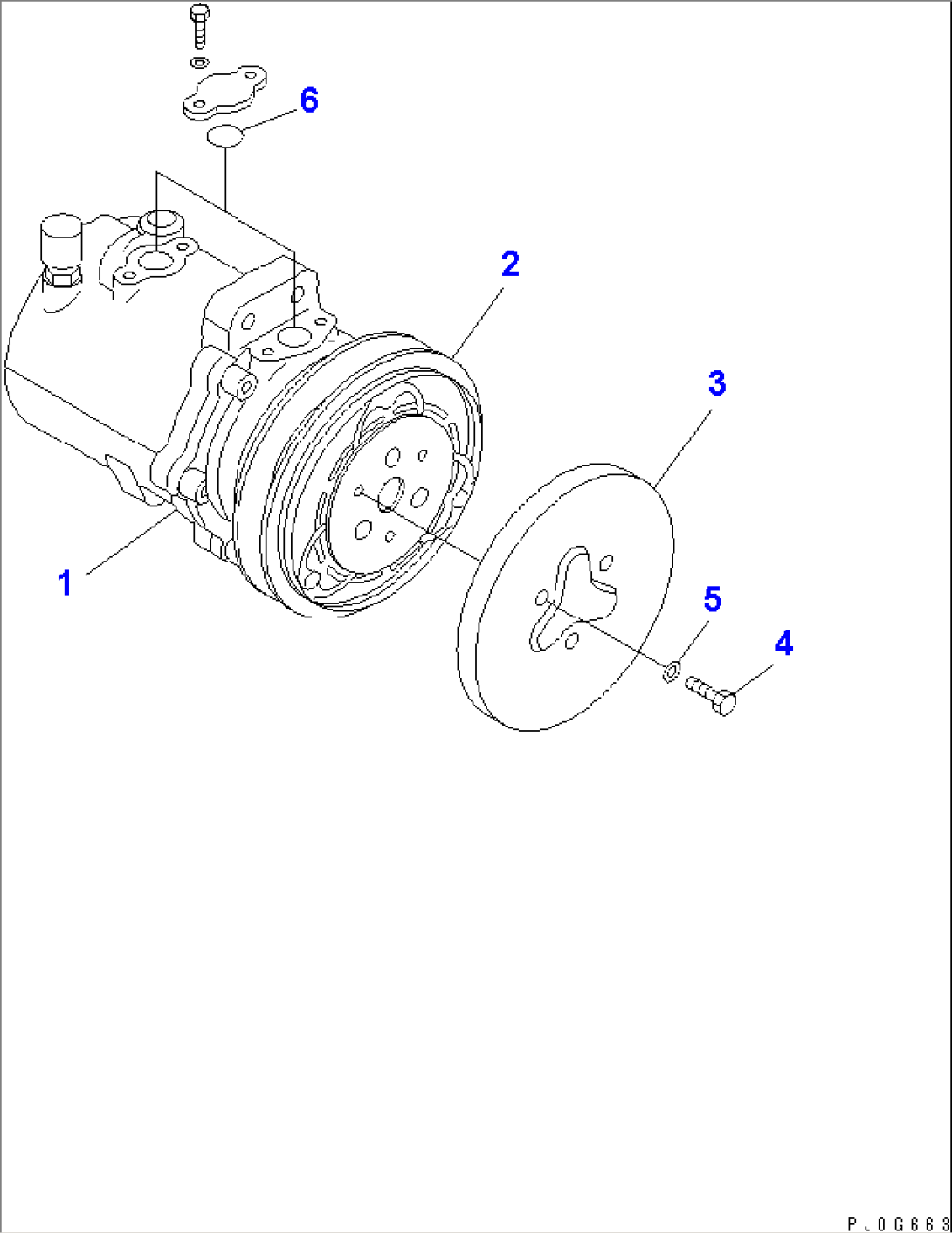 6
2
3
1
5
4
P.0G663