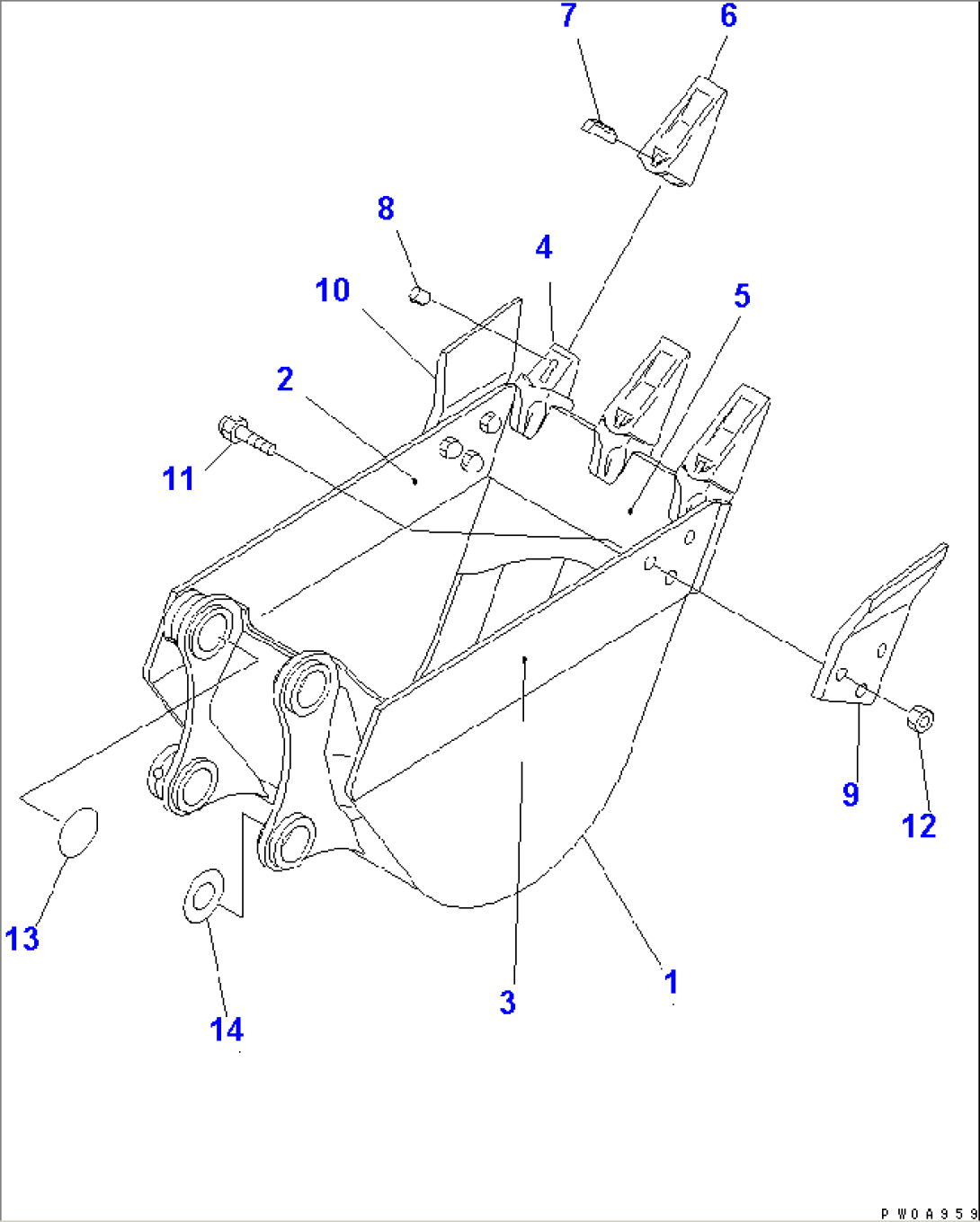 7
6
8
4
10
5
2
11
9
12
13
14
3
1
PW0A959