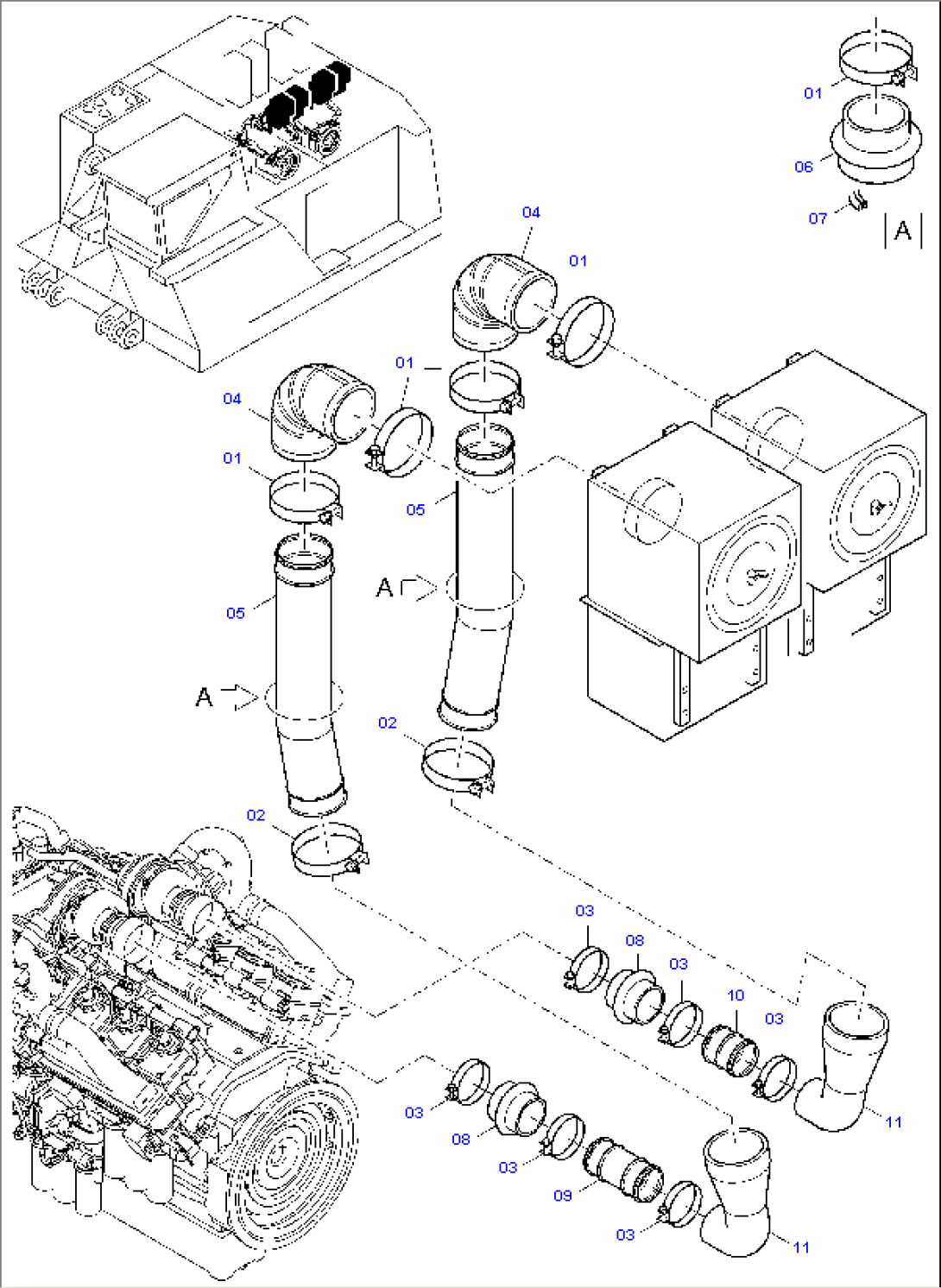 01
06
07
A
04
01
01
04
01
05
A
05
A
02
02
03
08
03
10
03
11
03
08
03
09
03
11