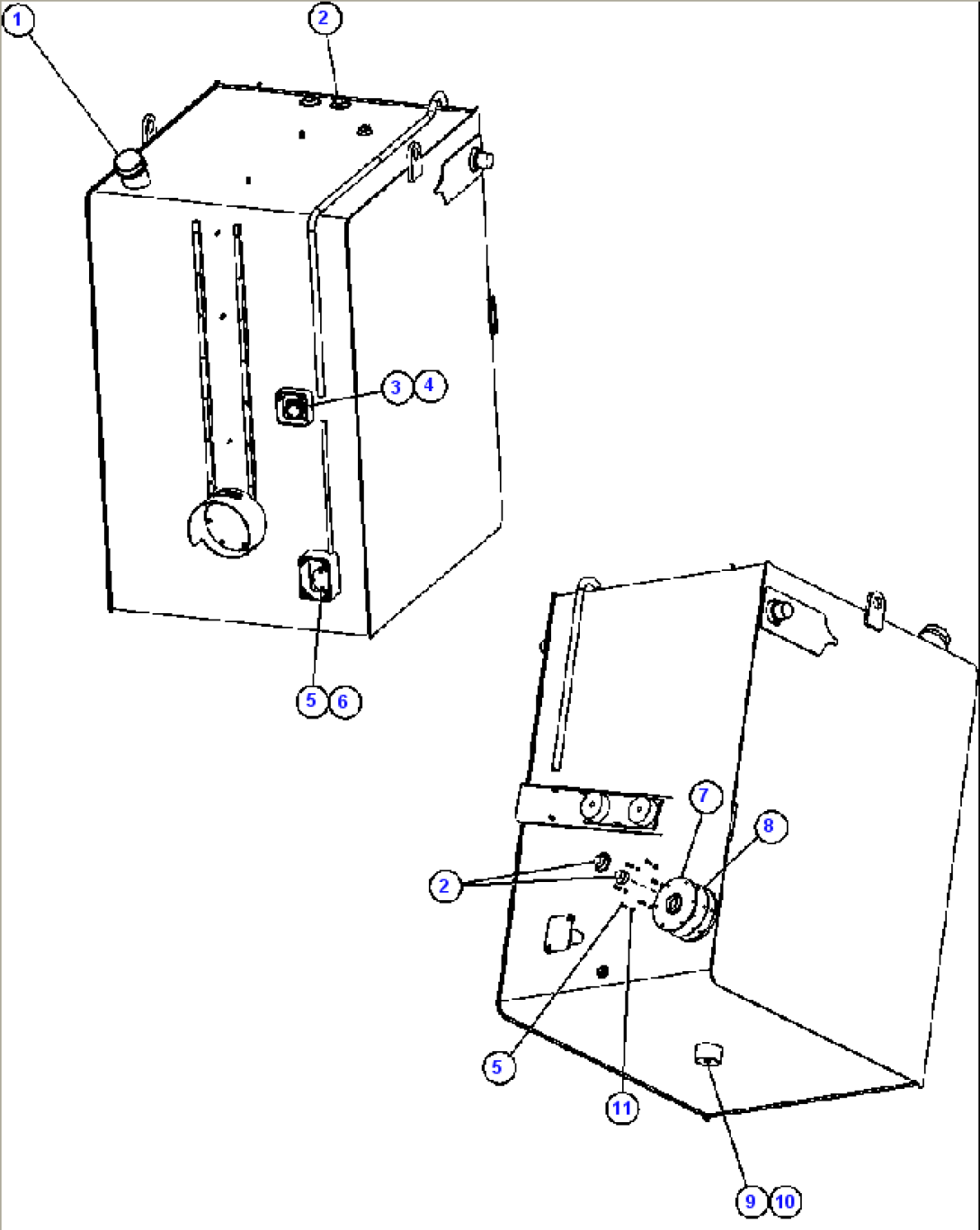 1
2
3
4
5
6
7
8
2
5
11
9
10