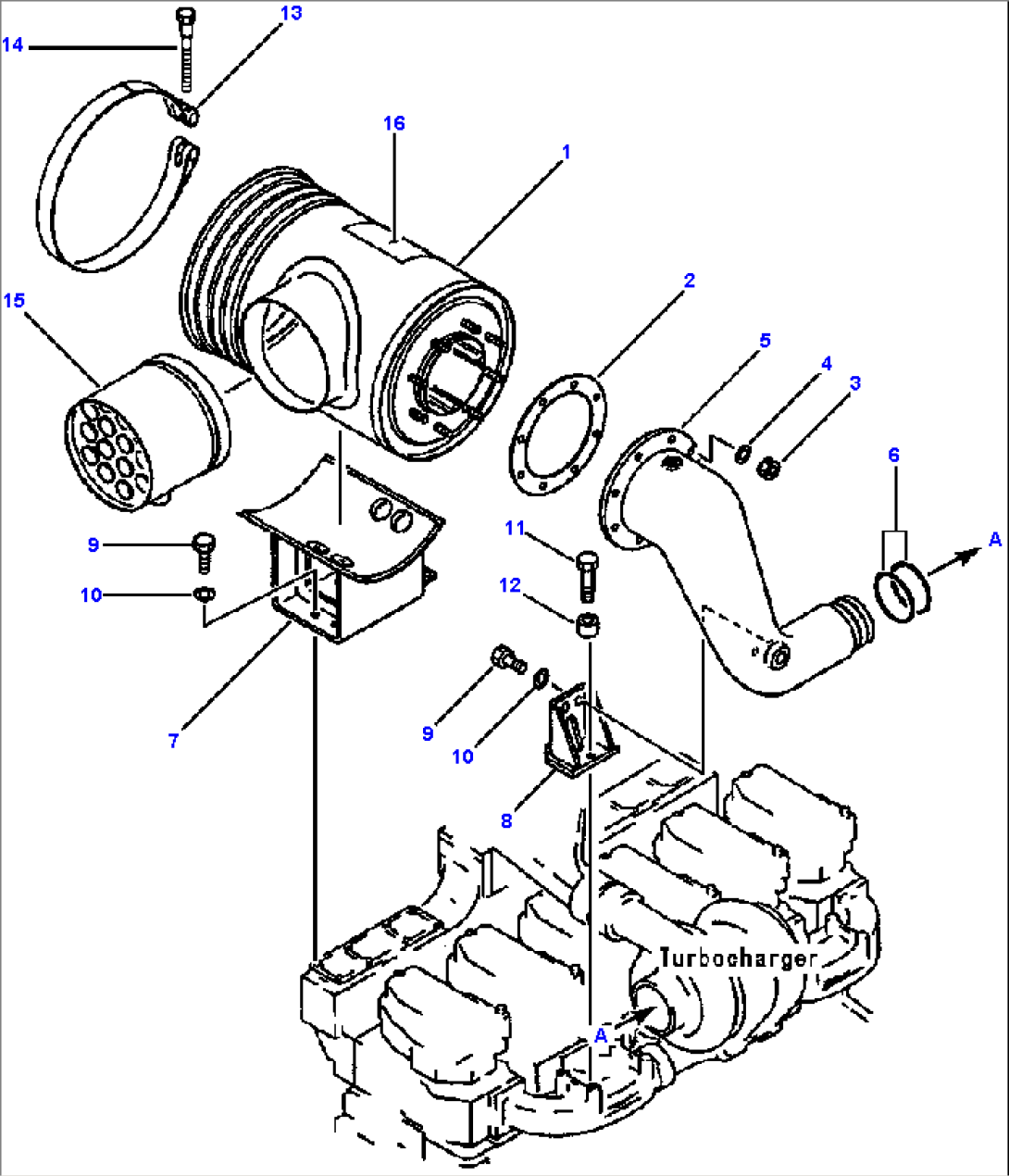 14
13
16
1
15
2
5
4
3
6
A
9
10
11
12
7
9
10
8
Turbocharger
A