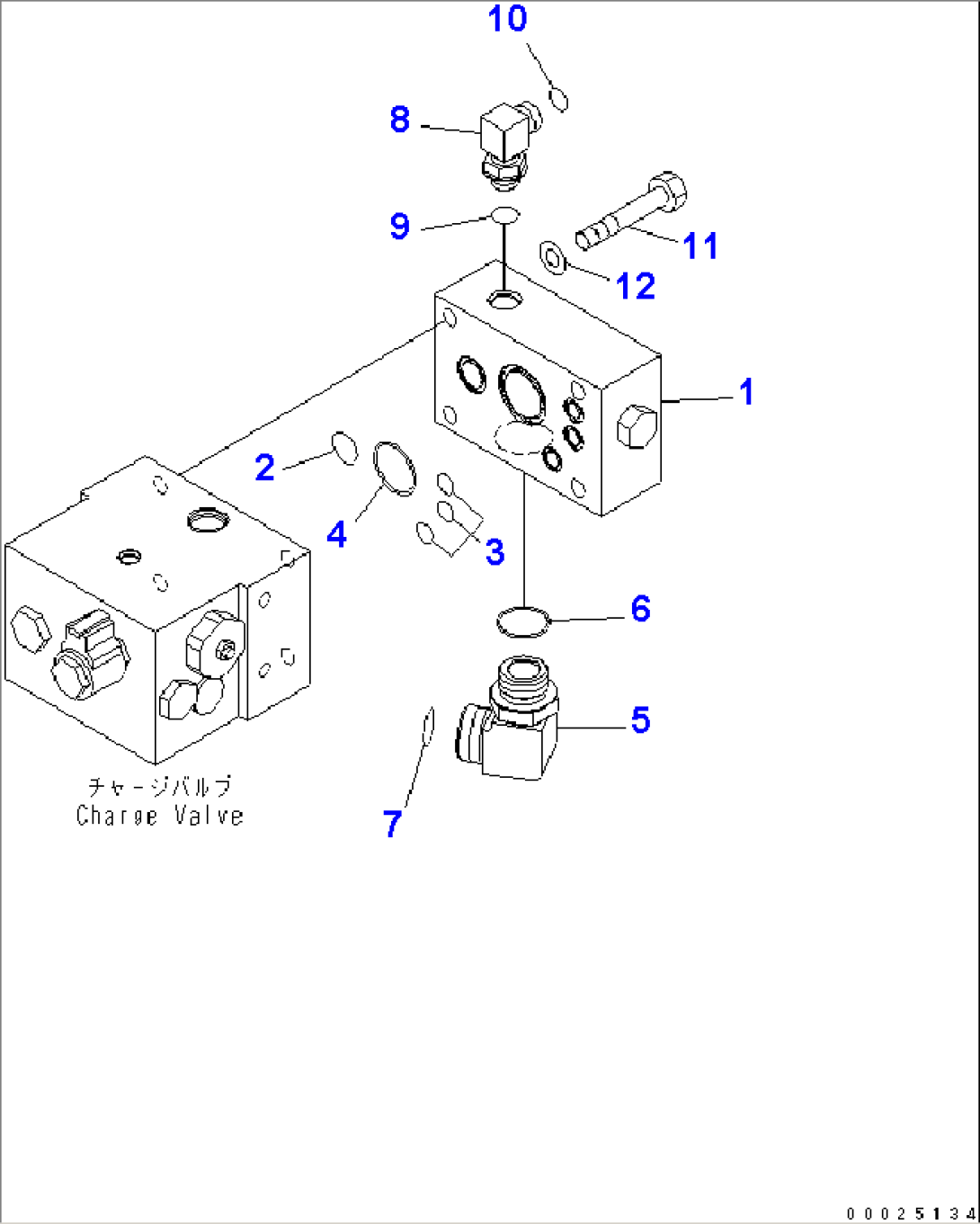 10
8
9
11
12
1
2
4
3
6
5
7
チャージバルブ
Charge Valve
00025134