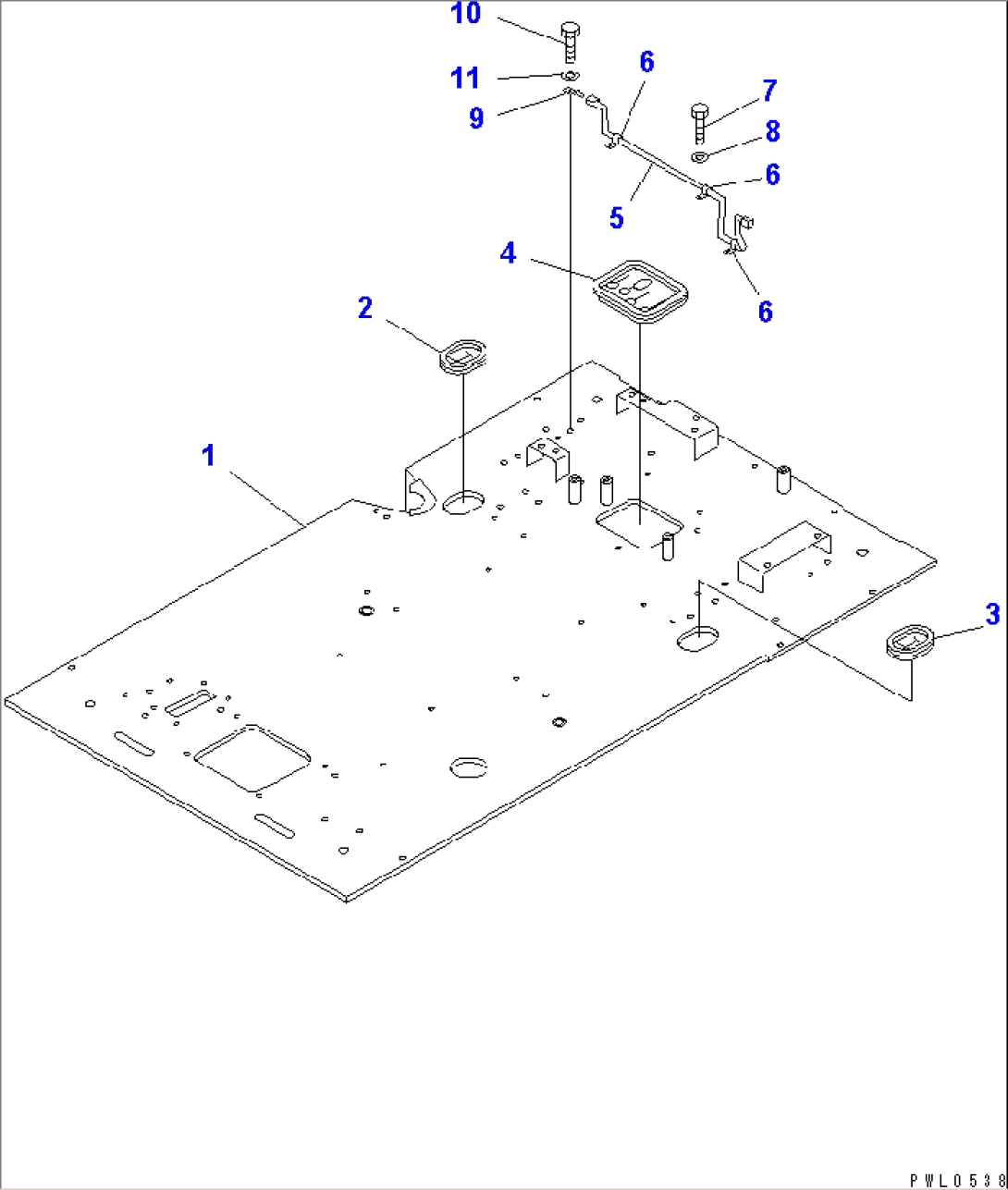 10
11
9
6
7
8
6
5
4
6
2
1
3
PWL0538