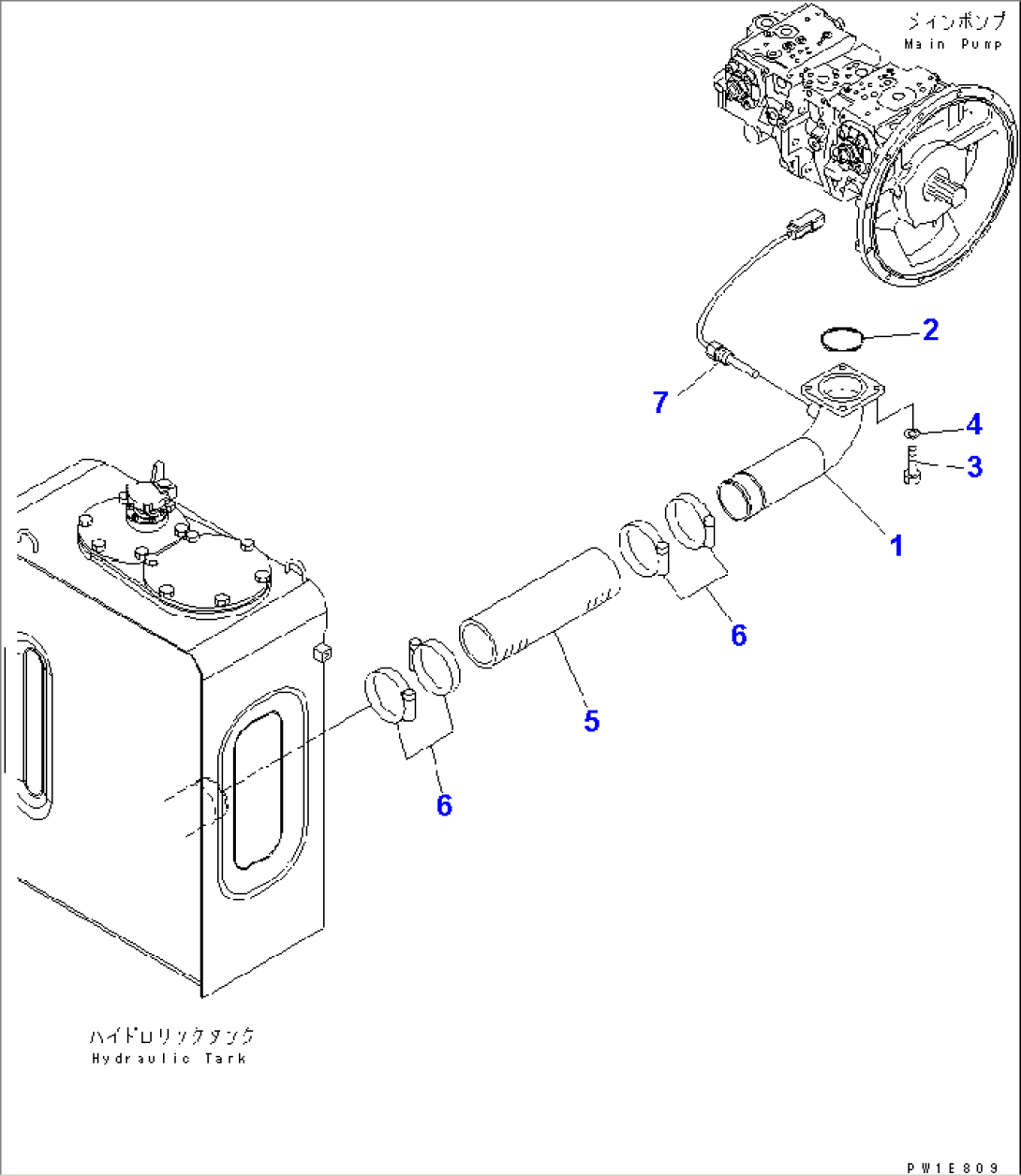 メインポンプ
Main Pump

2

7

4

3

1

6

5

6

ハイドロリックタンク
Hydraulic Tank

PW1E809