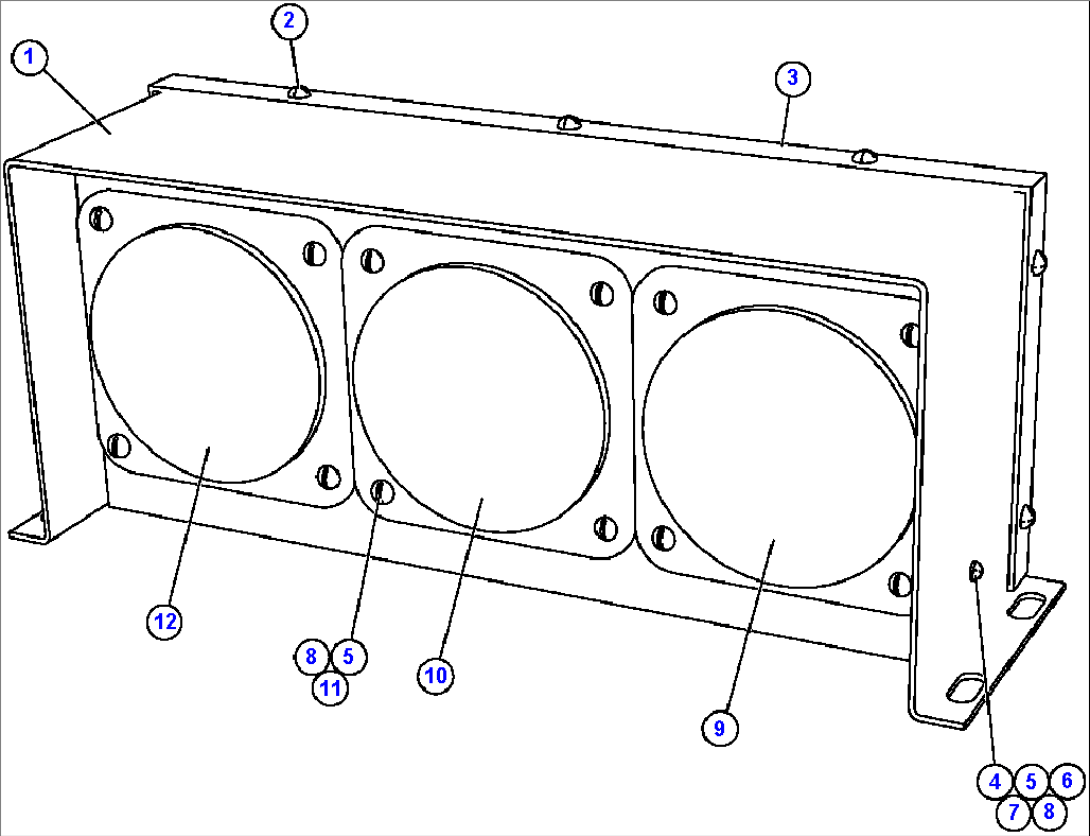 1
2
3
12
8 5
11
10
9
4 5 6
7 8