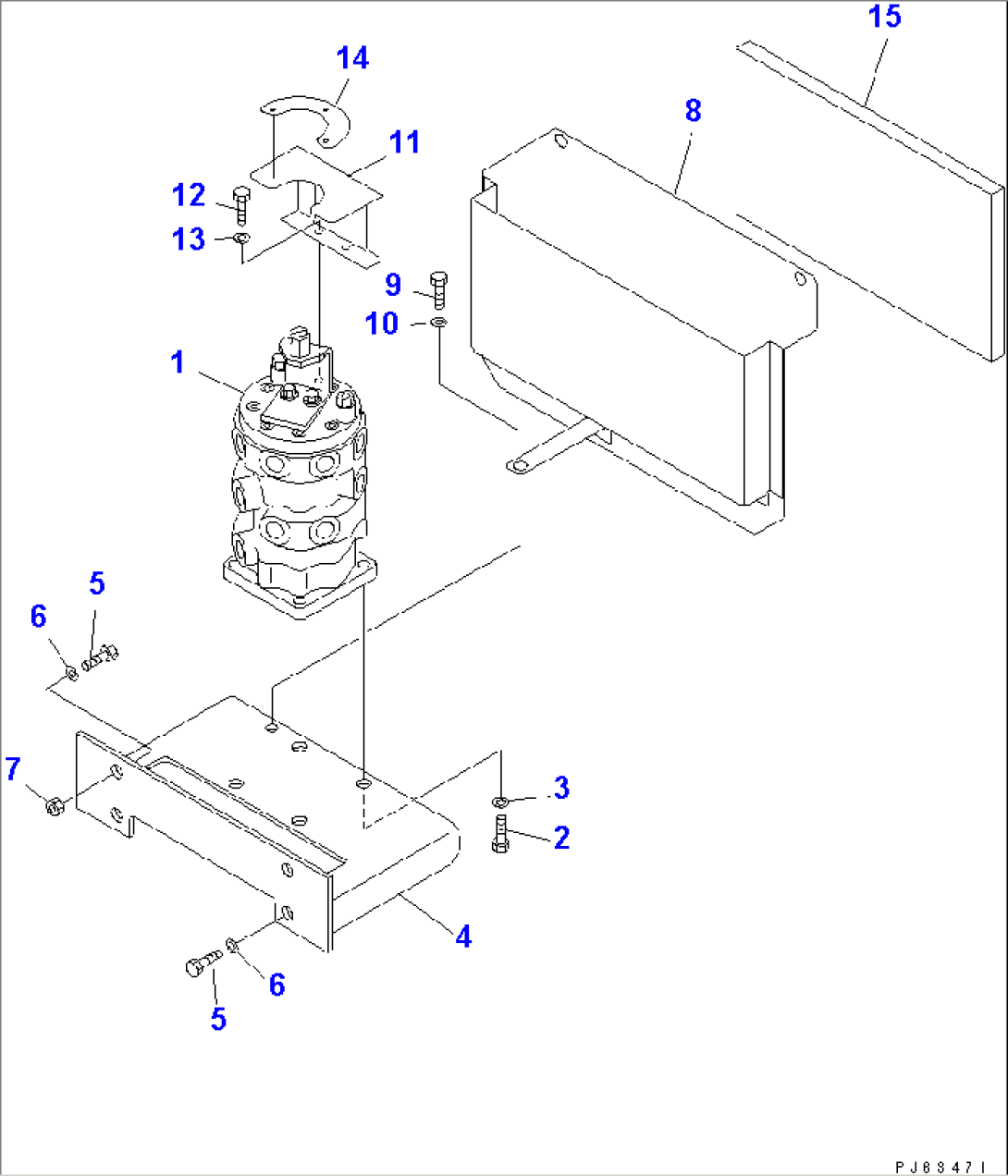 15
14
8
11
12
13
9
10
1
5
6
7
3
2
4
6
5
PJ63471