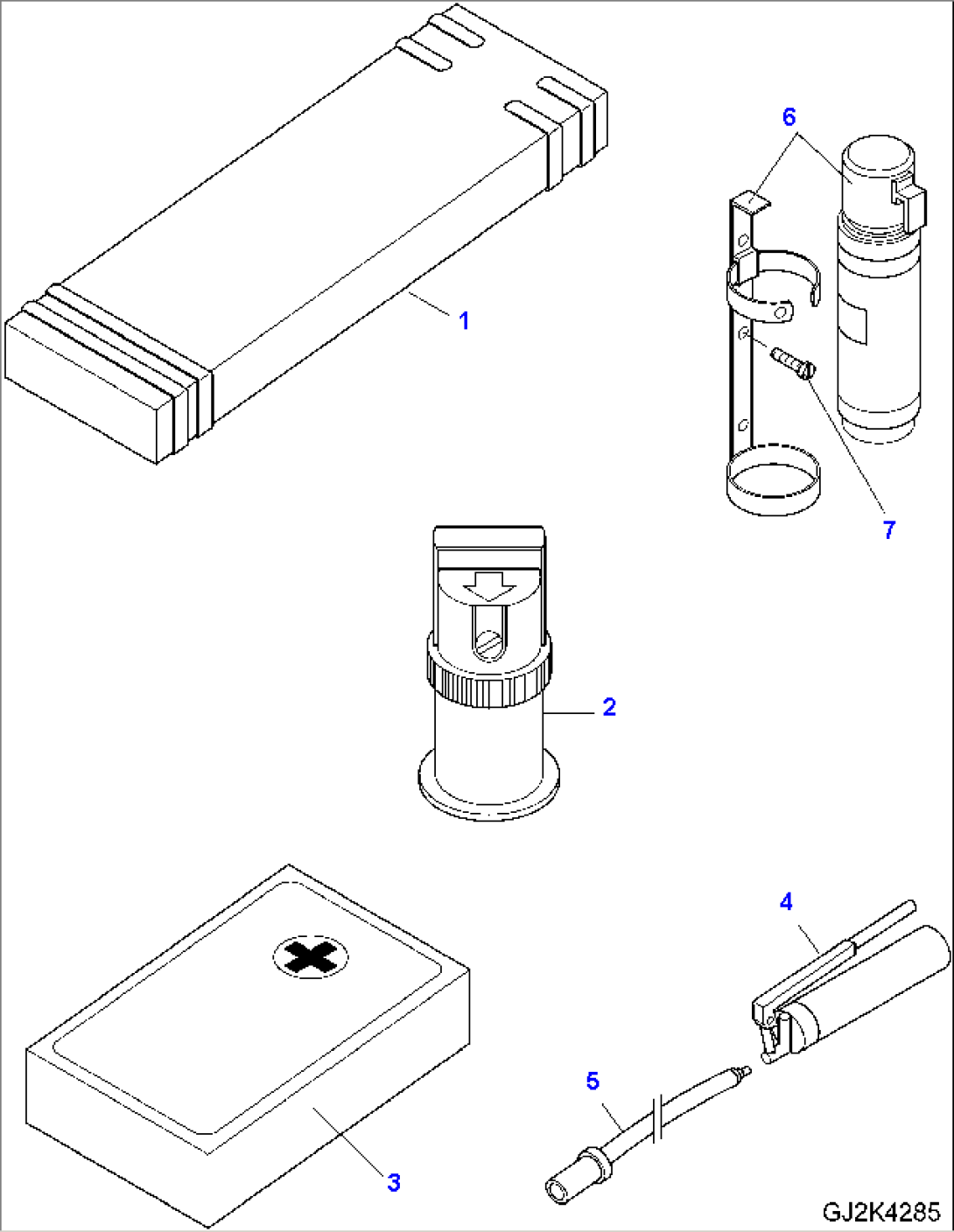 6

1

7

2

4

5

3

GJ2K4285