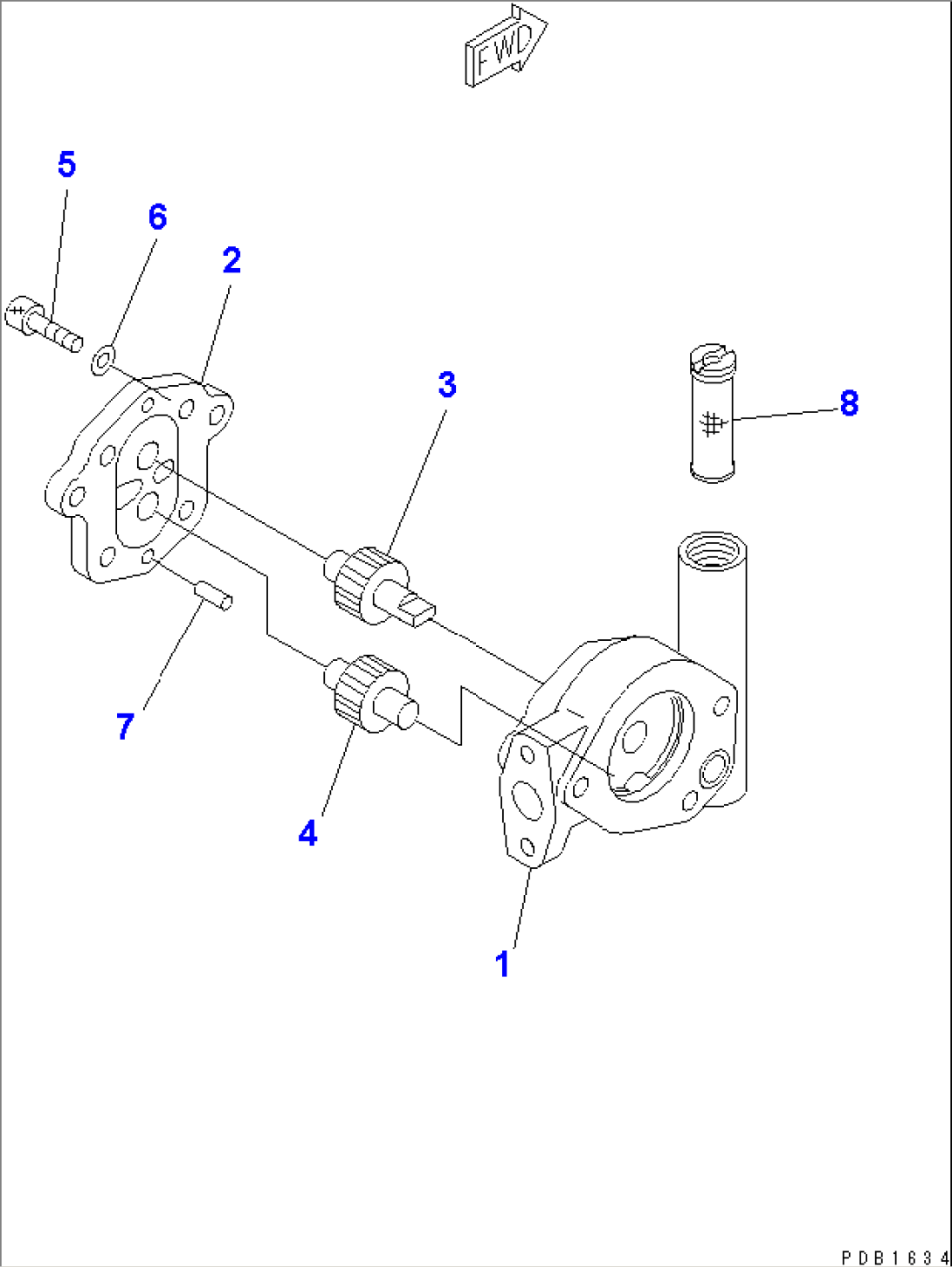 FWD

5
6
2
3
8
7
4
1

PDB1634