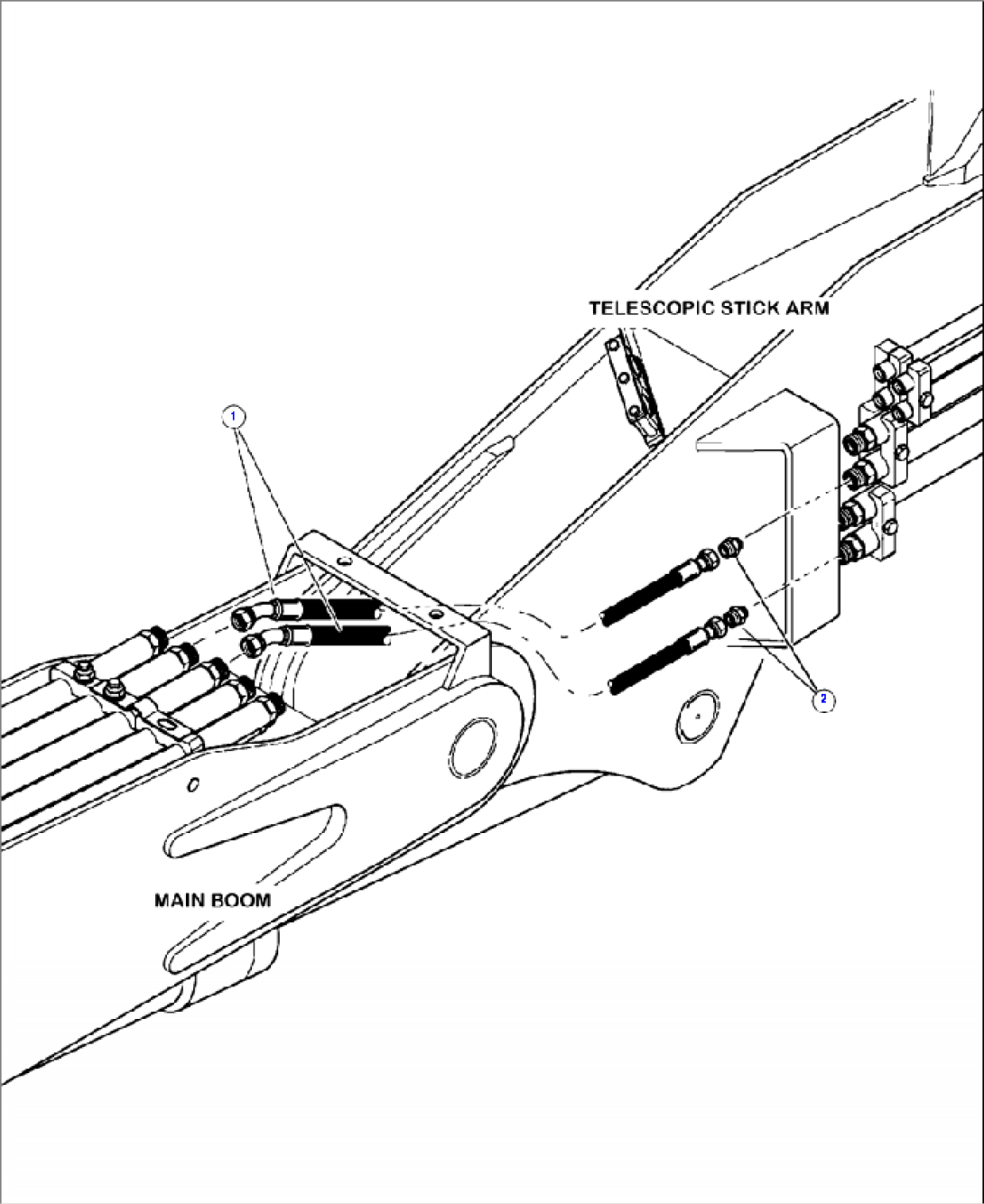 TELESCOPIC STICK ARM

1

2

MAIN BOOM