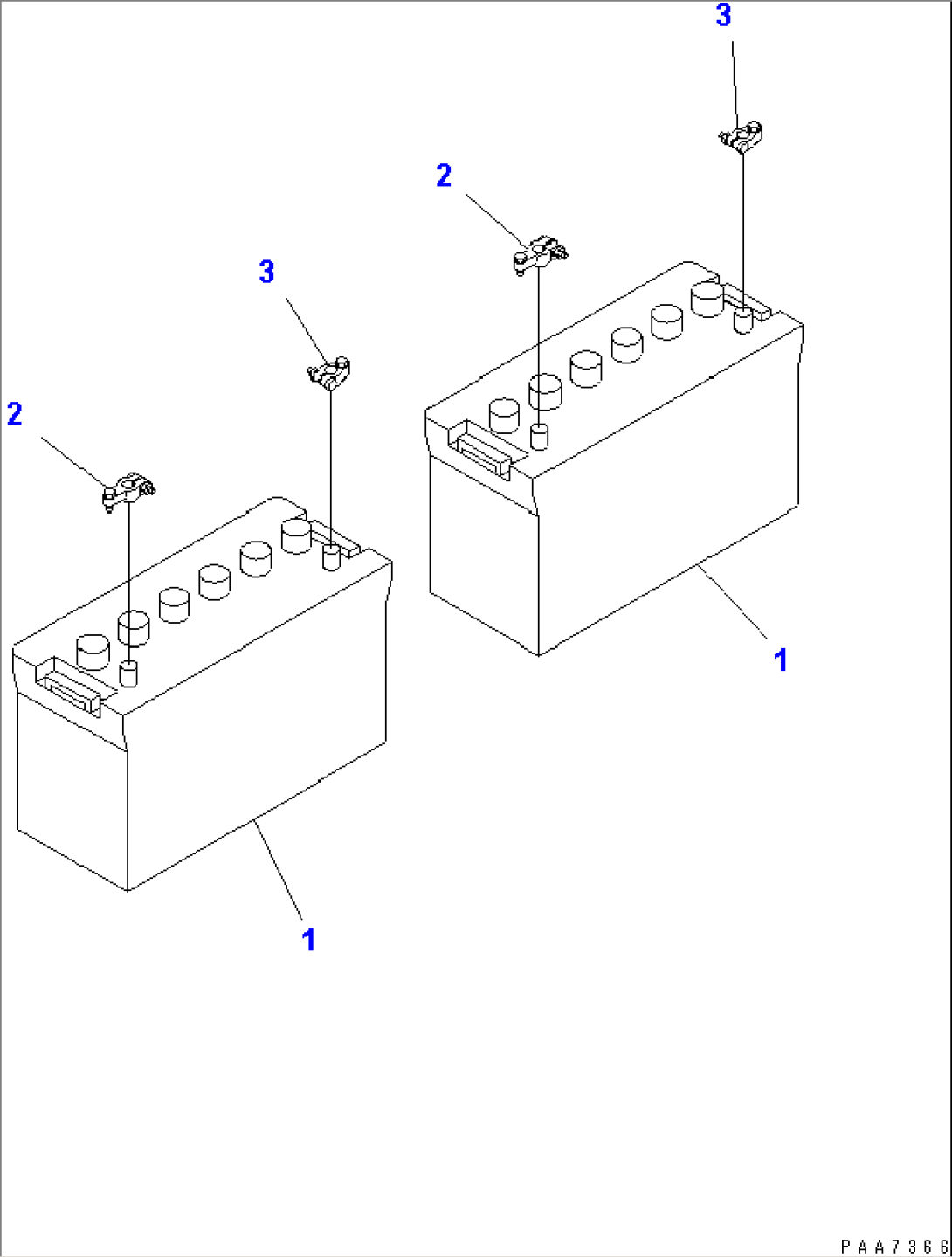 3
2
3
2
1
1
PAA7366