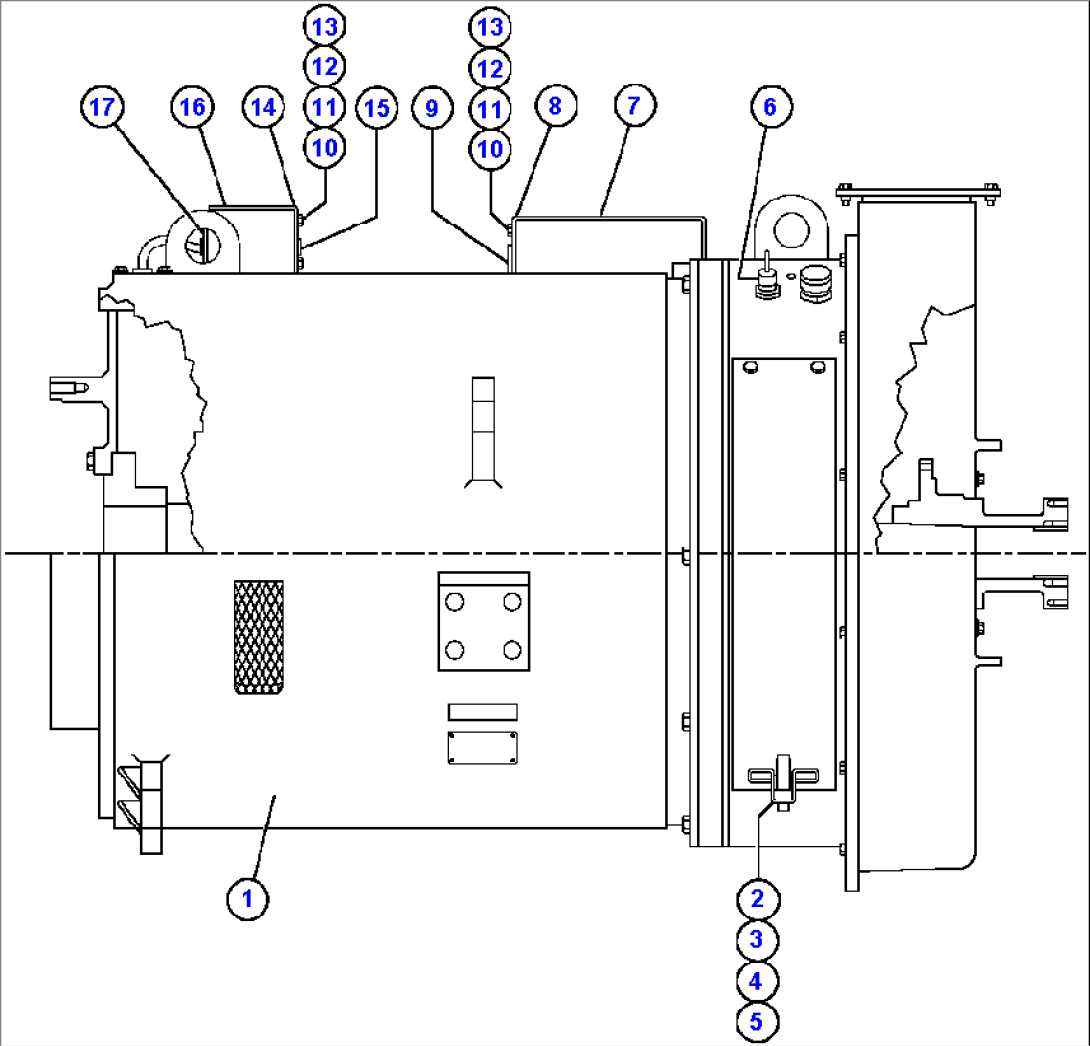 13
12
11
10
13
12
11
10
17
16
14
15
9
8
7
6
1
2
3
4
5